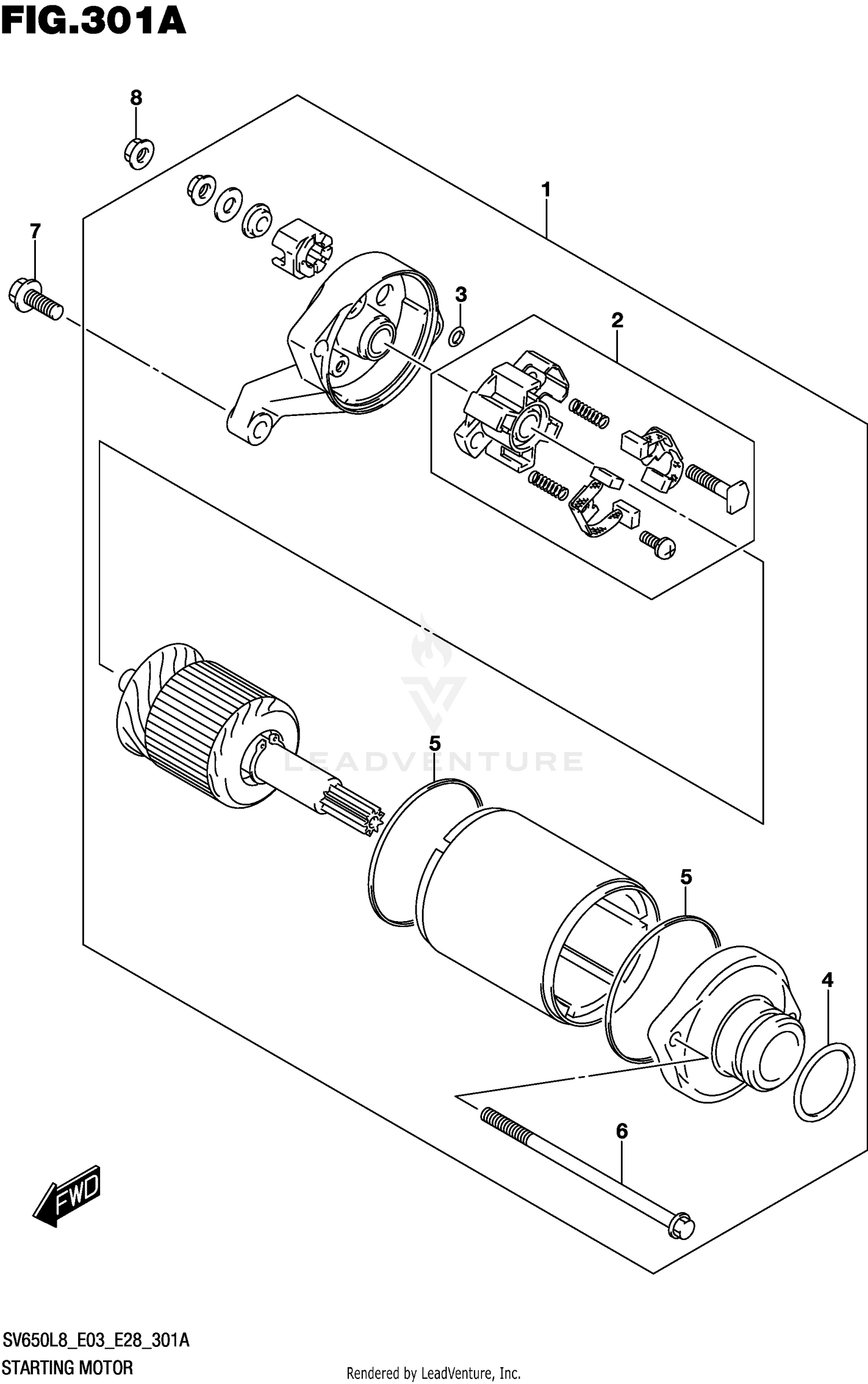 FIG.301A

8

1

7

3

2

LEADVENTURE

5

5

4

6

FWD

SV650L8_E03_E28_301A

STARTING MOTOR

Rendered by LeadVenture, Inc.