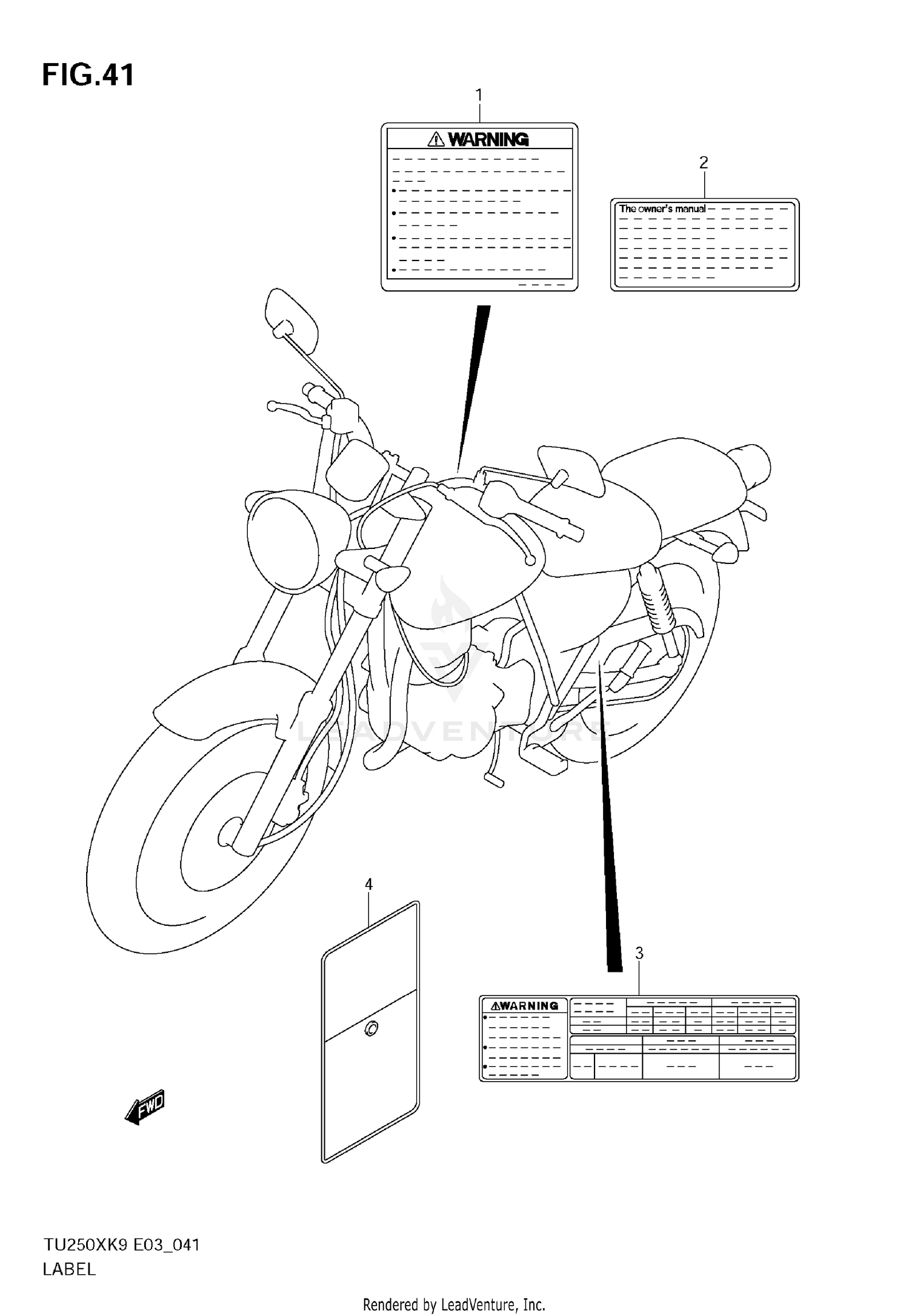 FIG.41

1

WARNING

2

The owner's manual

LEADVENTURE

4

3

WARNING

FWD

TU250XK9 E03_041
LABEL

Rendered by LeadVenture, Inc.