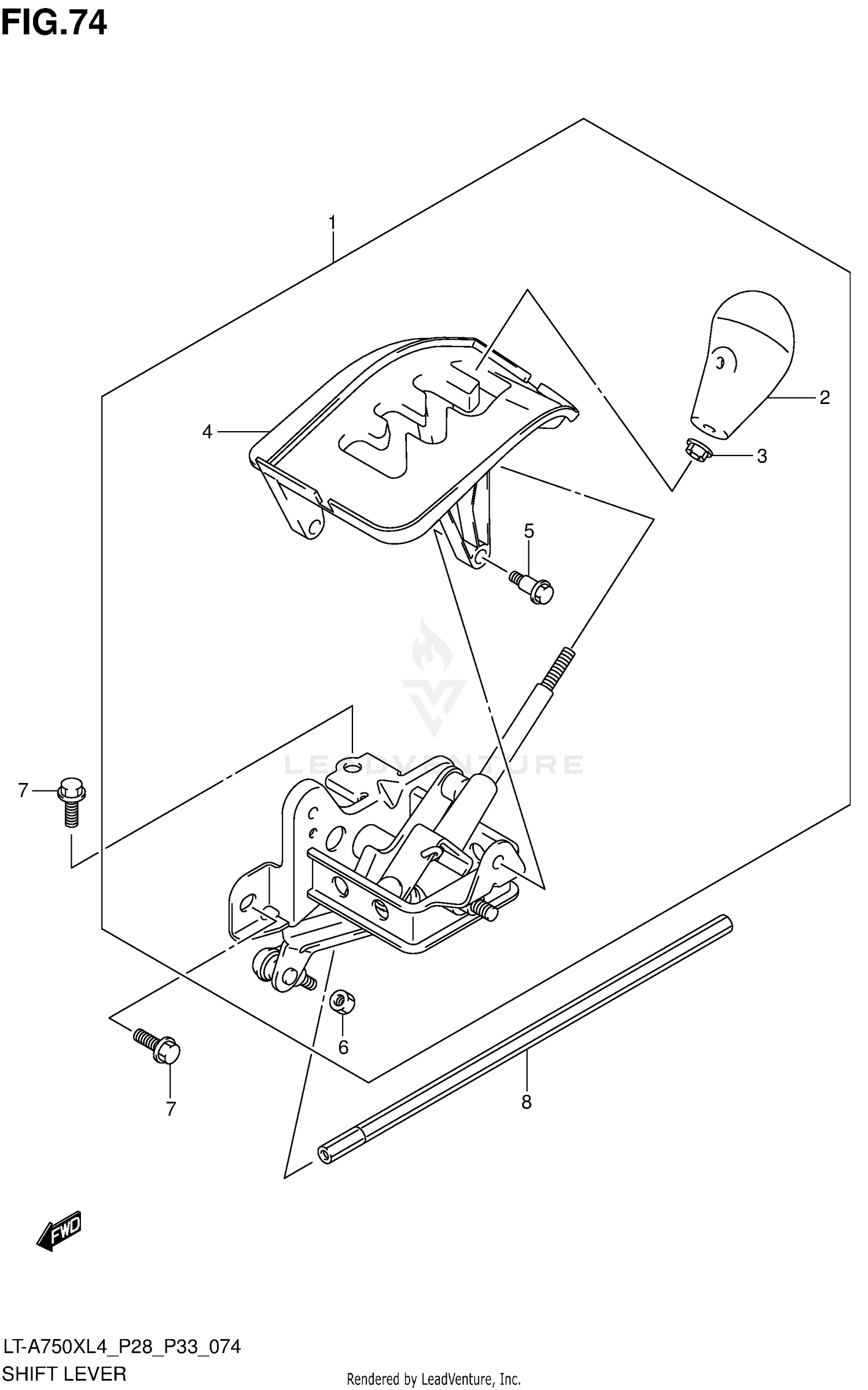 FIG.74

1

2

3

4

5

LEADVENTURE

7

6

7

8

FWD

LT-A750XL4_P28_P33_074
SHIFT LEVER

Rendered by LeadVenture, Inc.