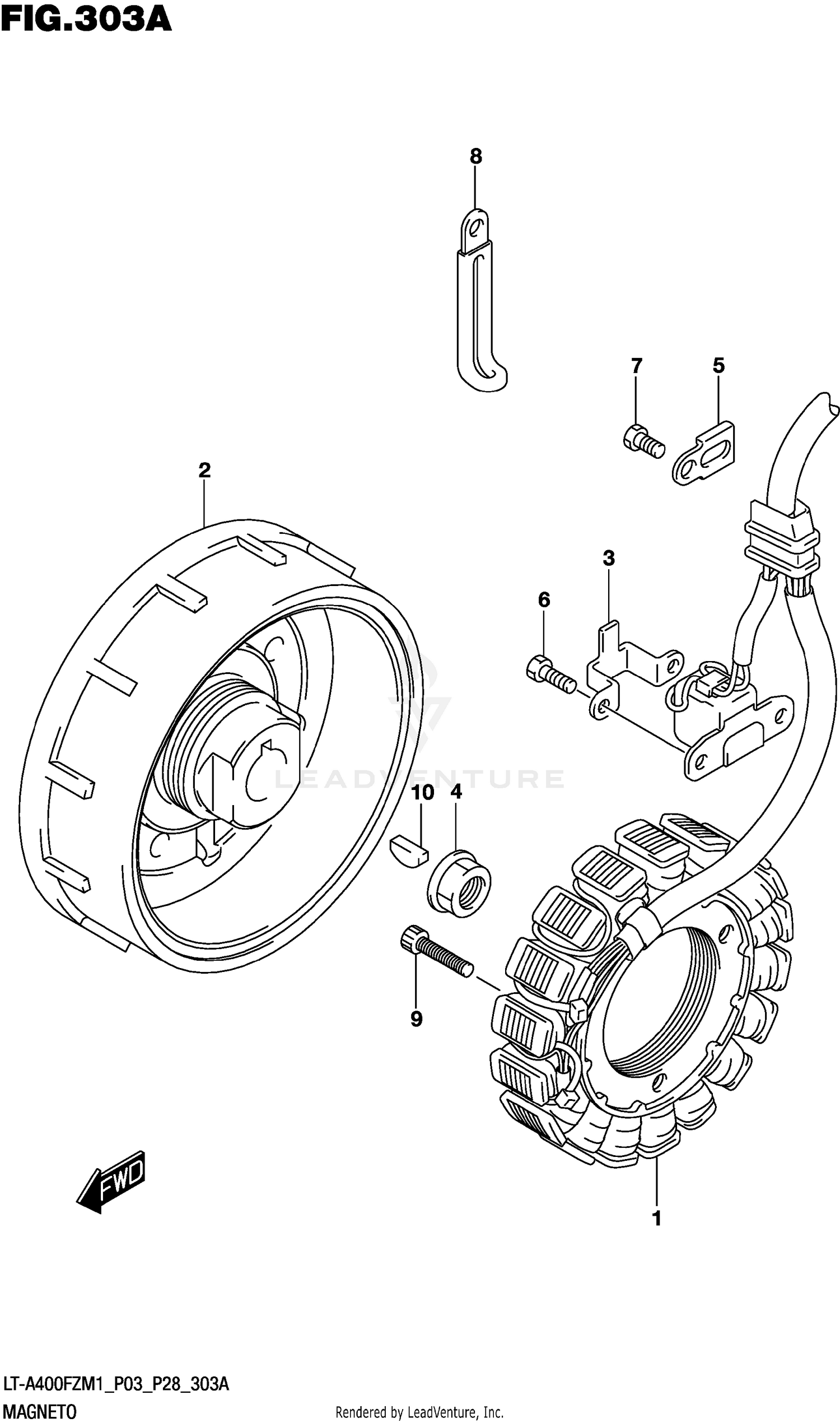 FIG.303A

8

7

5

2

3

6

LEADVENTURE

10

4

9

FWD

1

LT-A400FZM1_P03_P28_303A

MAGNETO

Rendered by LeadVenture, Inc.