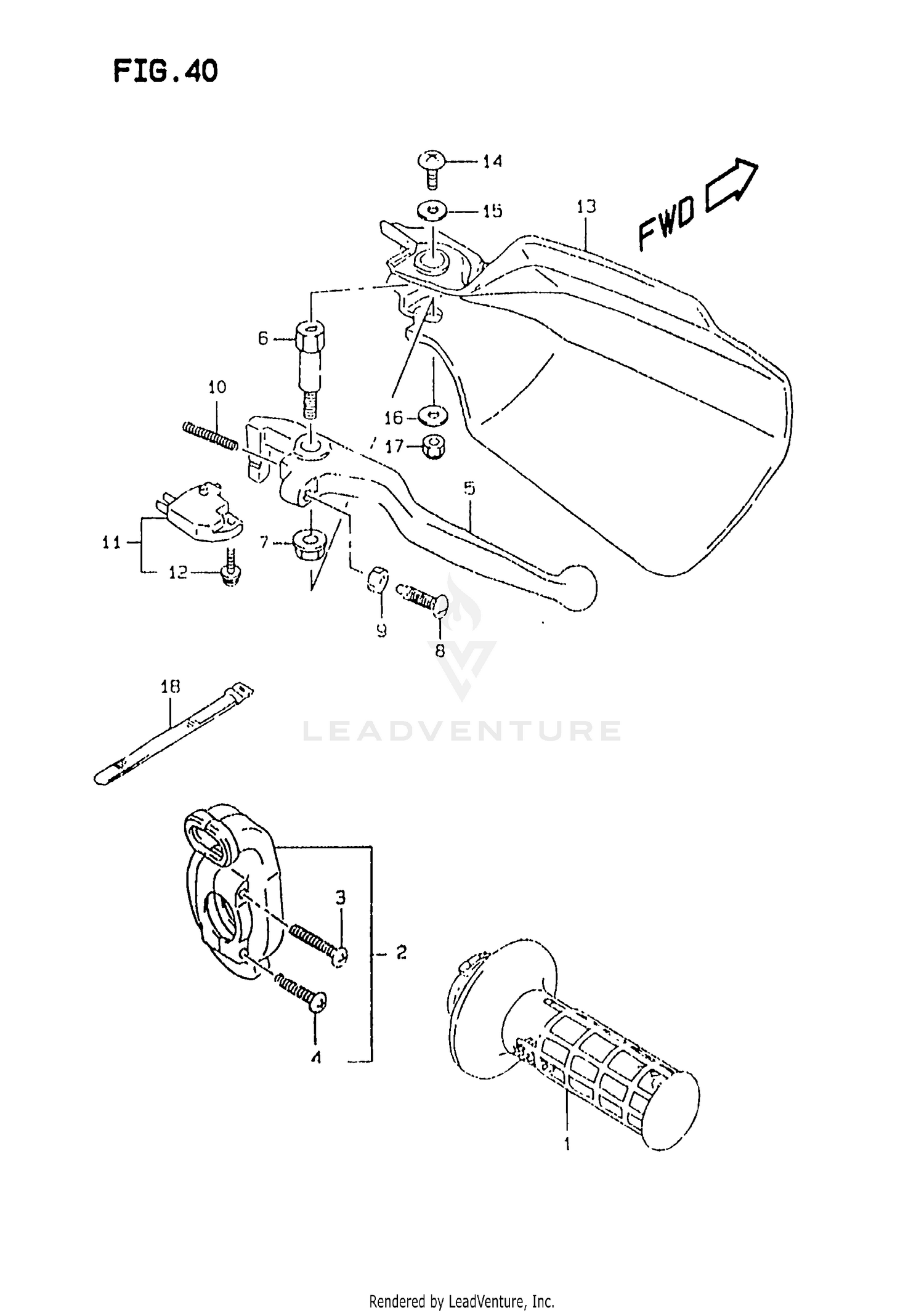 FIG.40

14
15
13
FWD
6
10
16
17
5
11
7
12
9
8
18
LEADVENTURE
3
2
4
1

Rendered by LeadVenture, Inc.