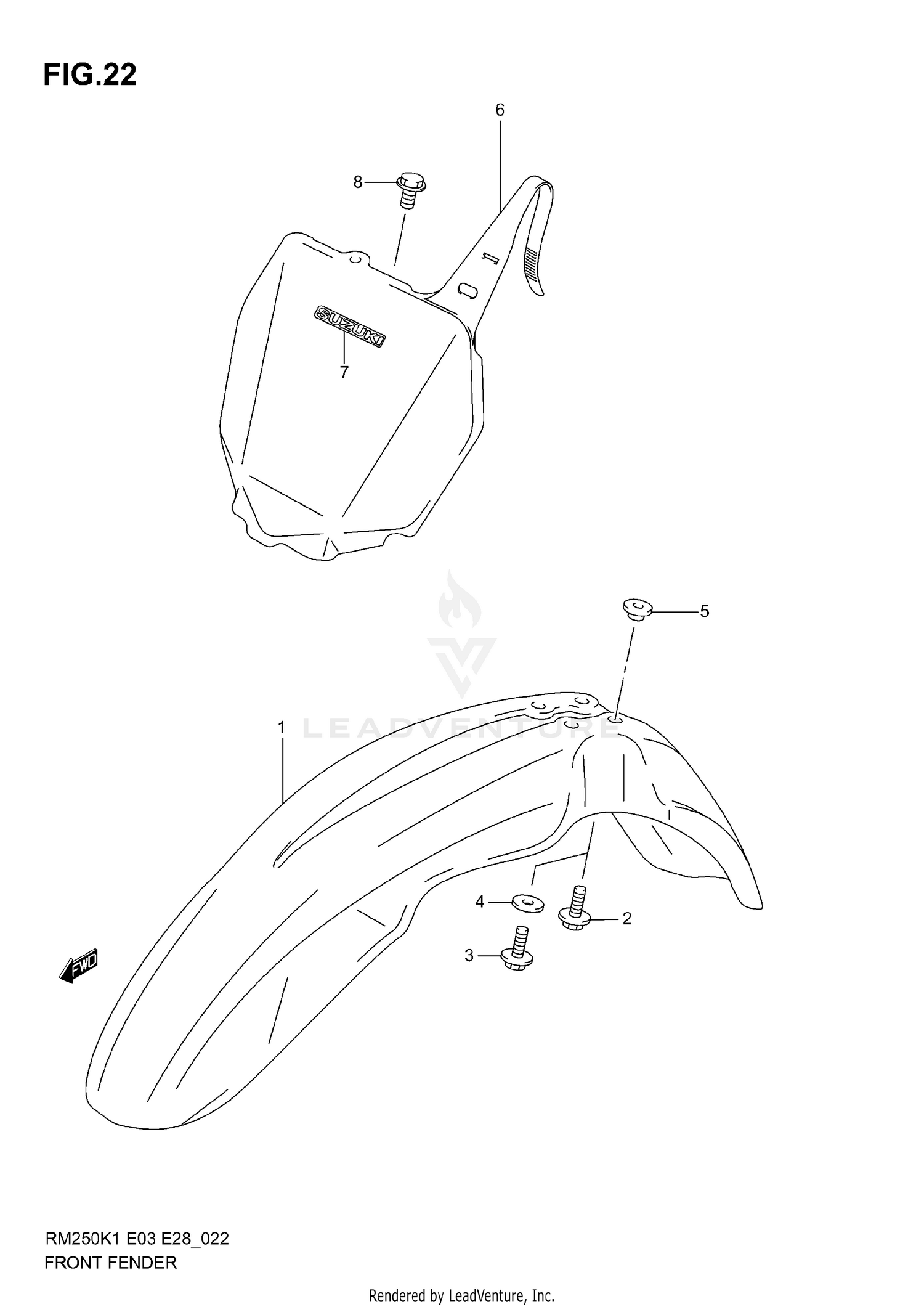 FIG.22

6

8

SUZUKI

7

5

LEADVENTURE

1

4

2

3

FWD

RM250K1 E03 E28_022
FRONT FENDER

Rendered by LeadVenture, Inc.