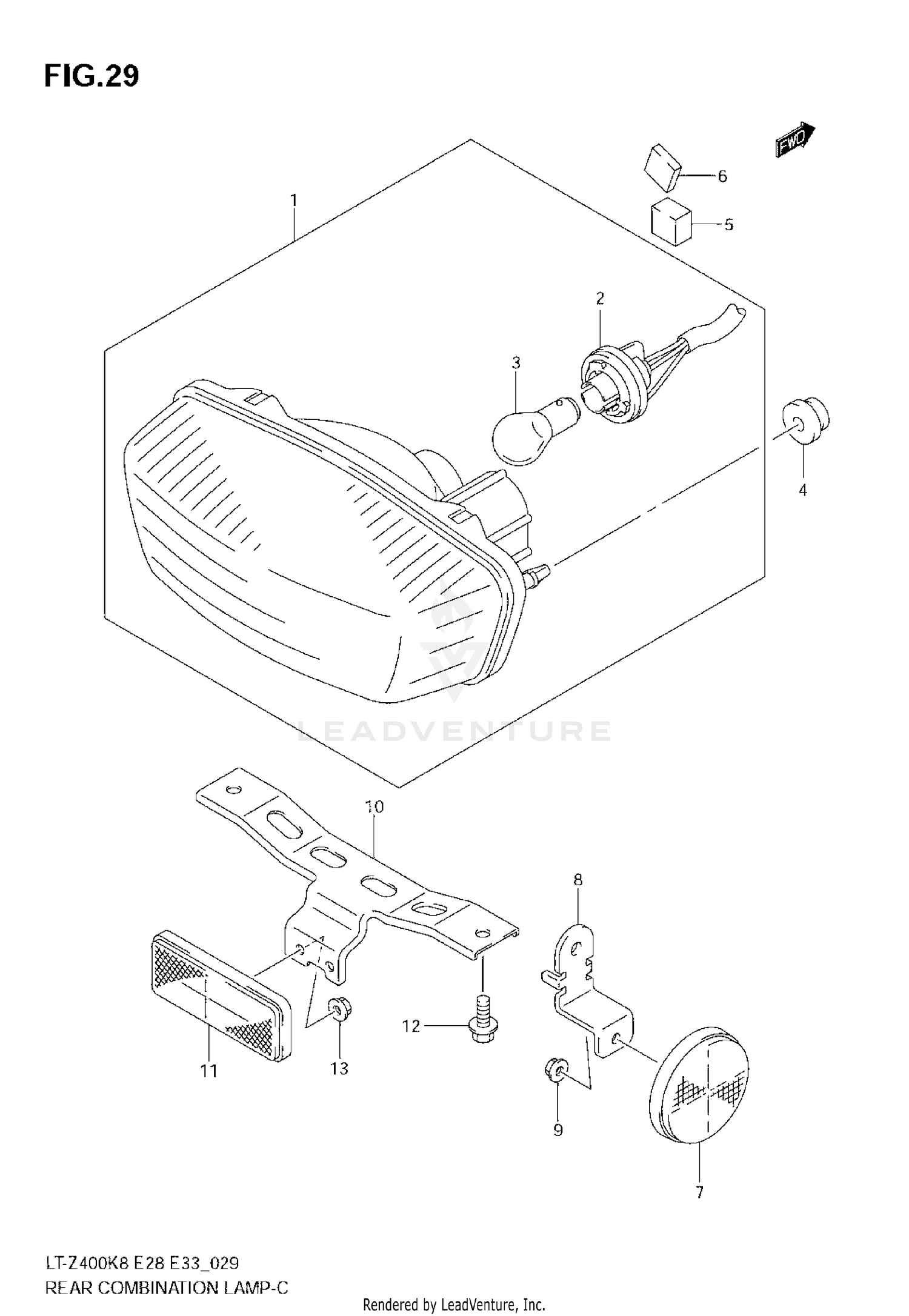 FIG.29

FWD

6

5

1

2

3

4

LEADVENTURE

10

8

11

13

12

9

7

LT-Z400K8 E28 E33_029
REAR COMBINATION LAMP-C

Rendered by LeadVenture, Inc.