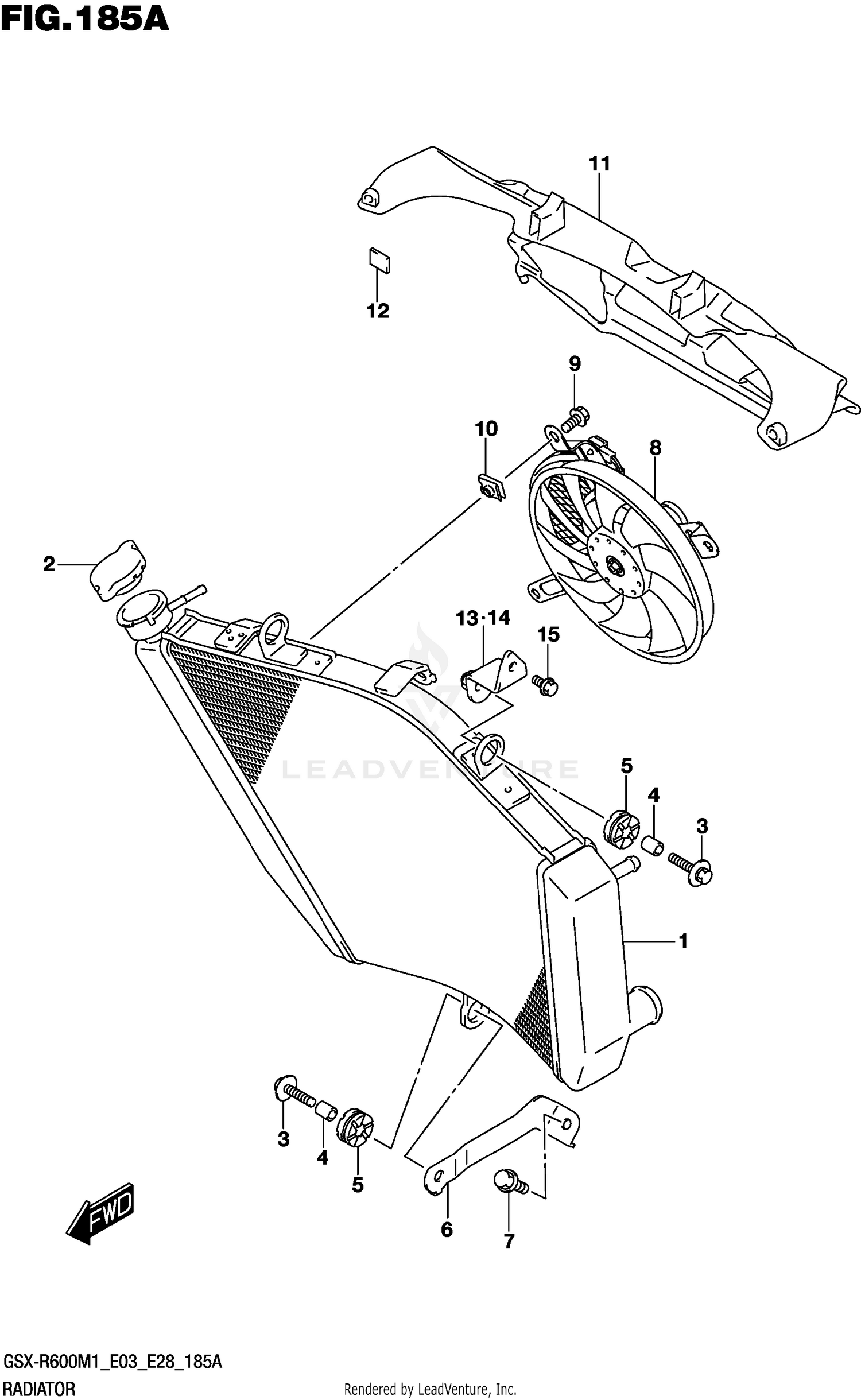 FIG.185A

11

12

9

10

8

2

13·14

15

LEADVENTURE

5

4

3

1

3

4

5

6

7

FWD

GSX-R600M1_E03_E28_185A
RADIATOR

Rendered by LeadVenture, Inc.