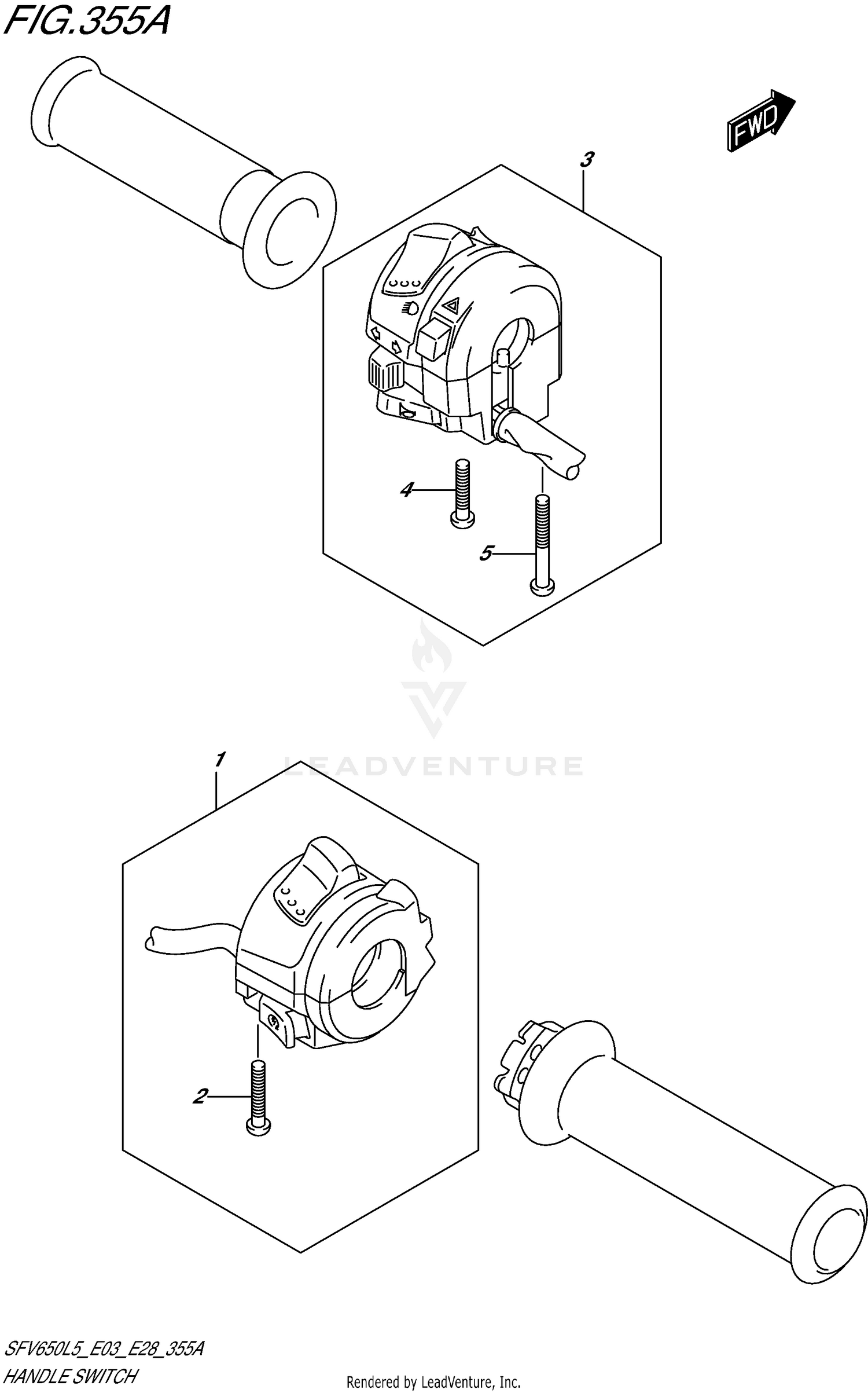 FIG.355A

FWD

3

4

5

LEADVENTURE

1

2

SFV650L5_E03_E28_355A
HANDLE SWITCH

Rendered by LeadVenture, Inc.