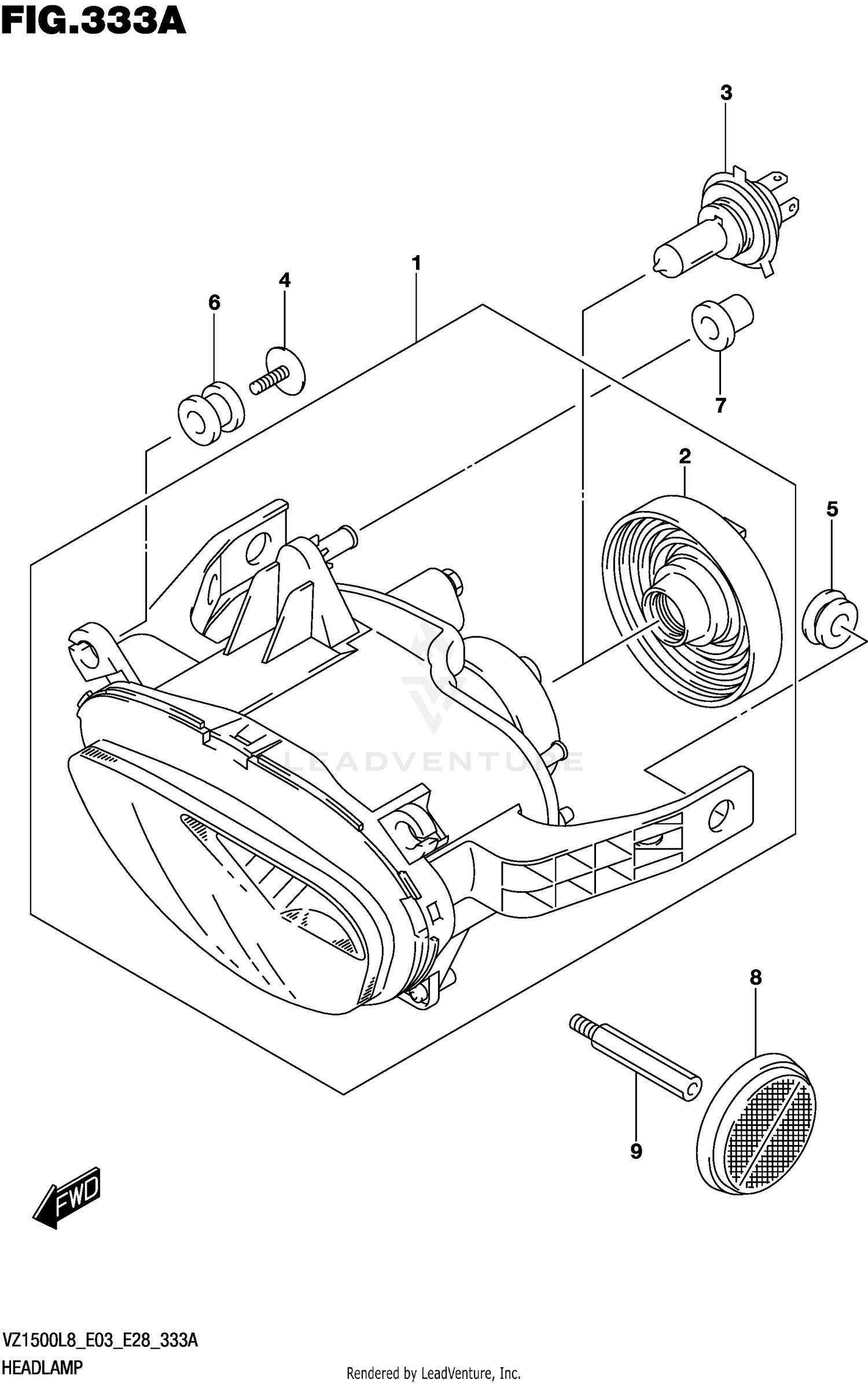 FIG.333A

3

1

4

6

7

2

5

LEADVENTURE

8

9

FWD

VZ1500L8_E03_E28_333A
HEADLAMP

Rendered by LeadVenture, Inc.