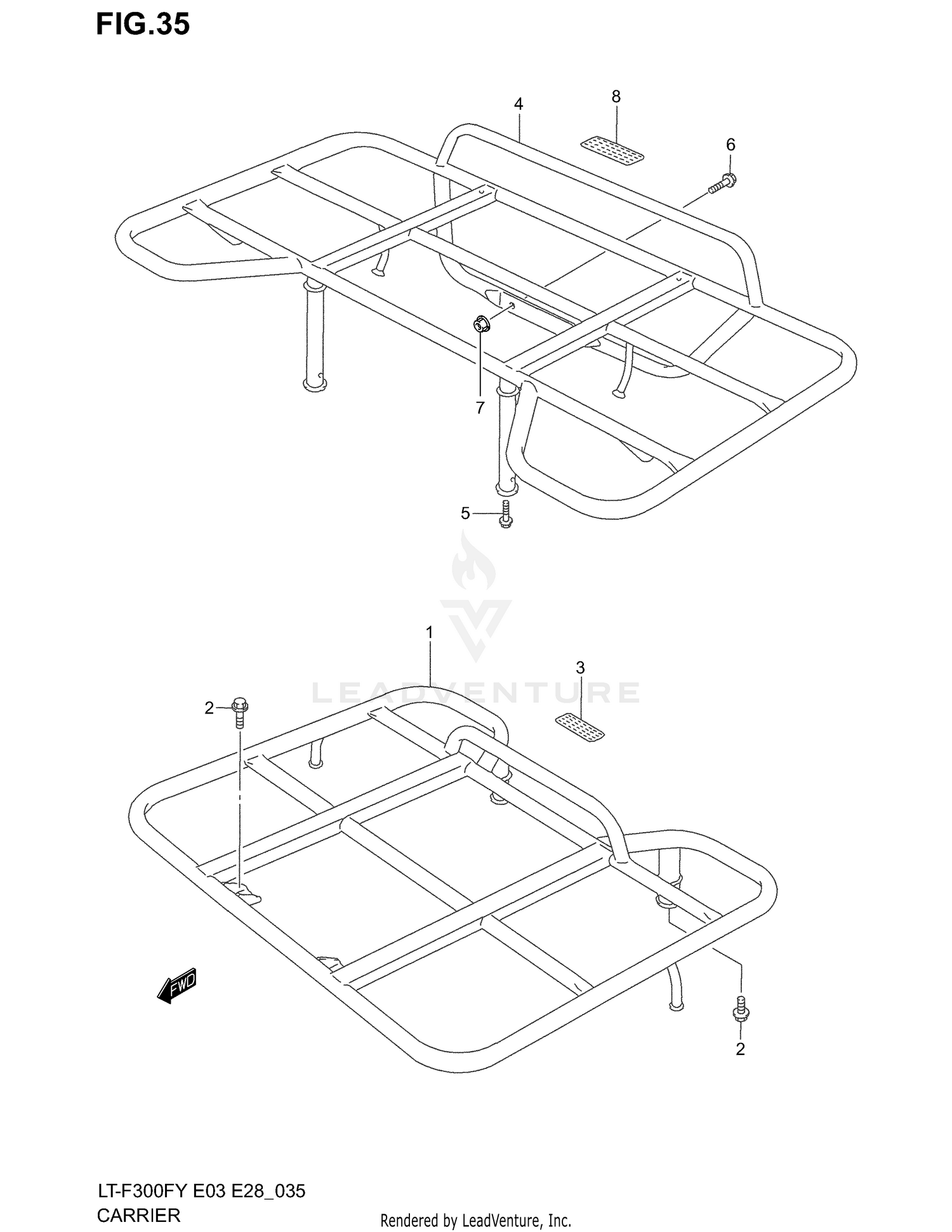 FIG.35

4
8
6
7
5

LEADVENTURE

1
3
2
FWD
2

LT-F300FY E03 E28_035
CARRIER

Rendered by LeadVenture, Inc.