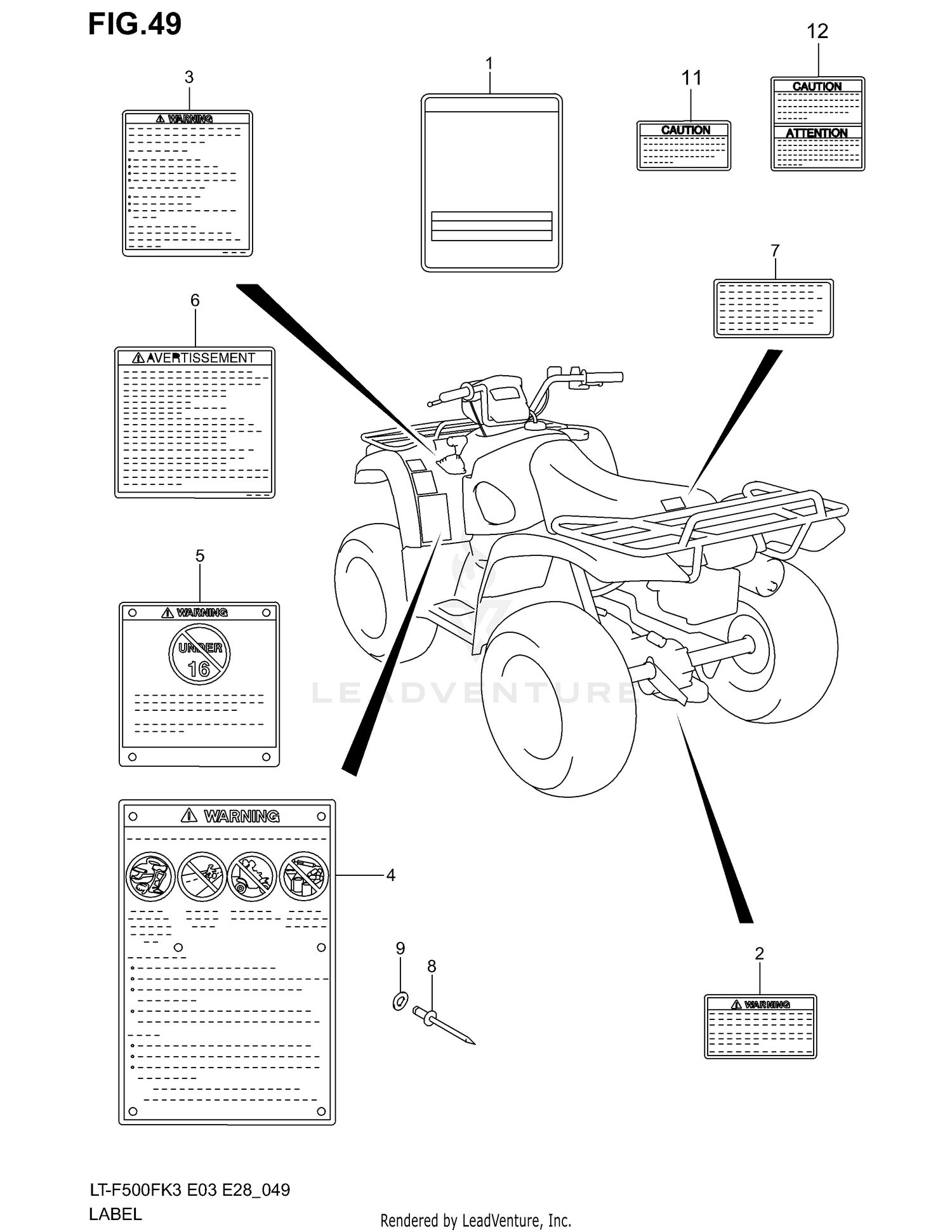 FIG.49

3

WARNING

1

11

CAUTION

12

CAUTION

ATTENTION

7

6

AVERTISSEMENT

5

WARNING

UNDER 16

LEADVENTURE

WARNING

4

9

8

2

WARNING

LT-F500FK3 E03 E28_049

LABEL

Rendered by LeadVenture, Inc.