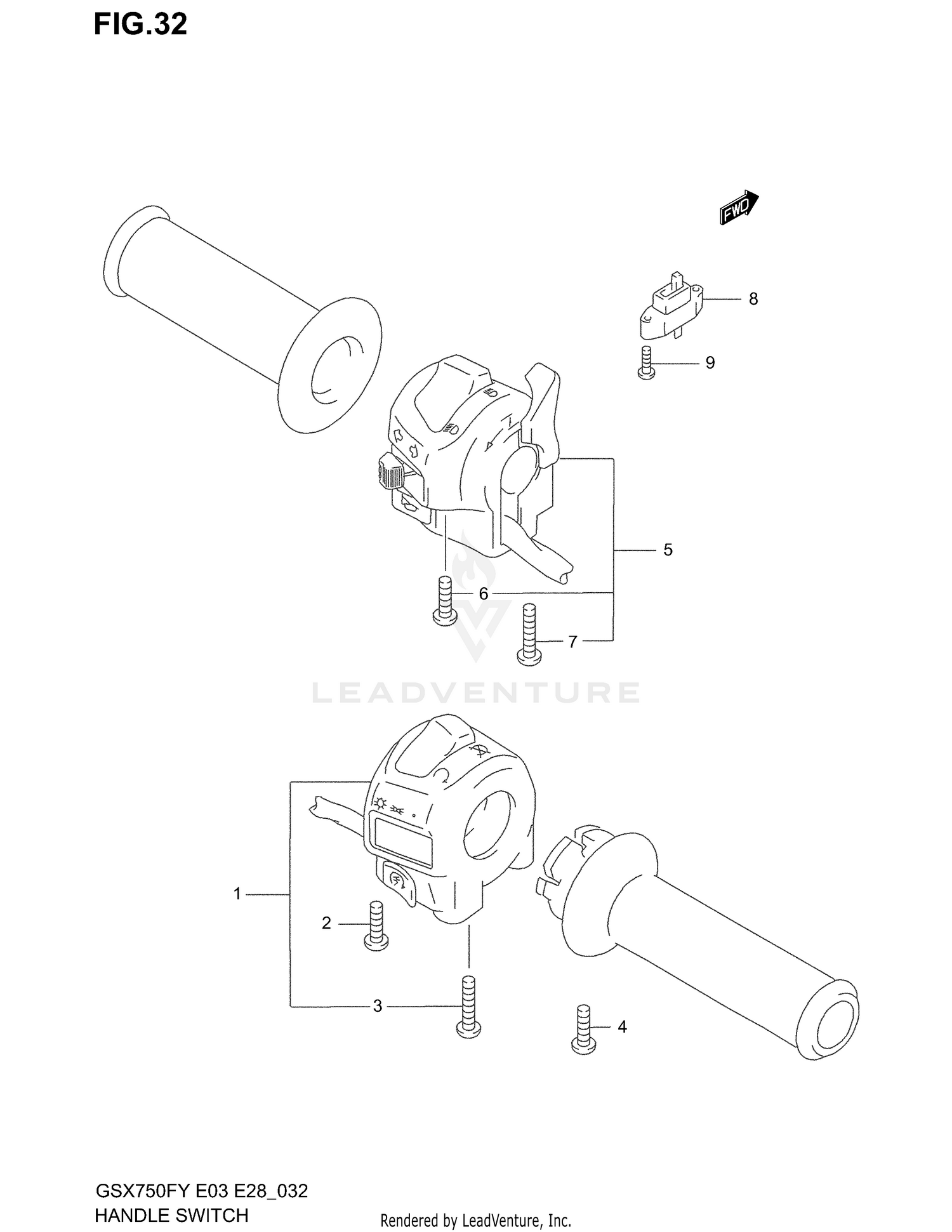 FIG.32

FWD

8

9

5

6

7

LEADVENTURE

1

2

3

4

GSX750FY E03 E28_032
HANDLE SWITCH

Rendered by LeadVenture, Inc.