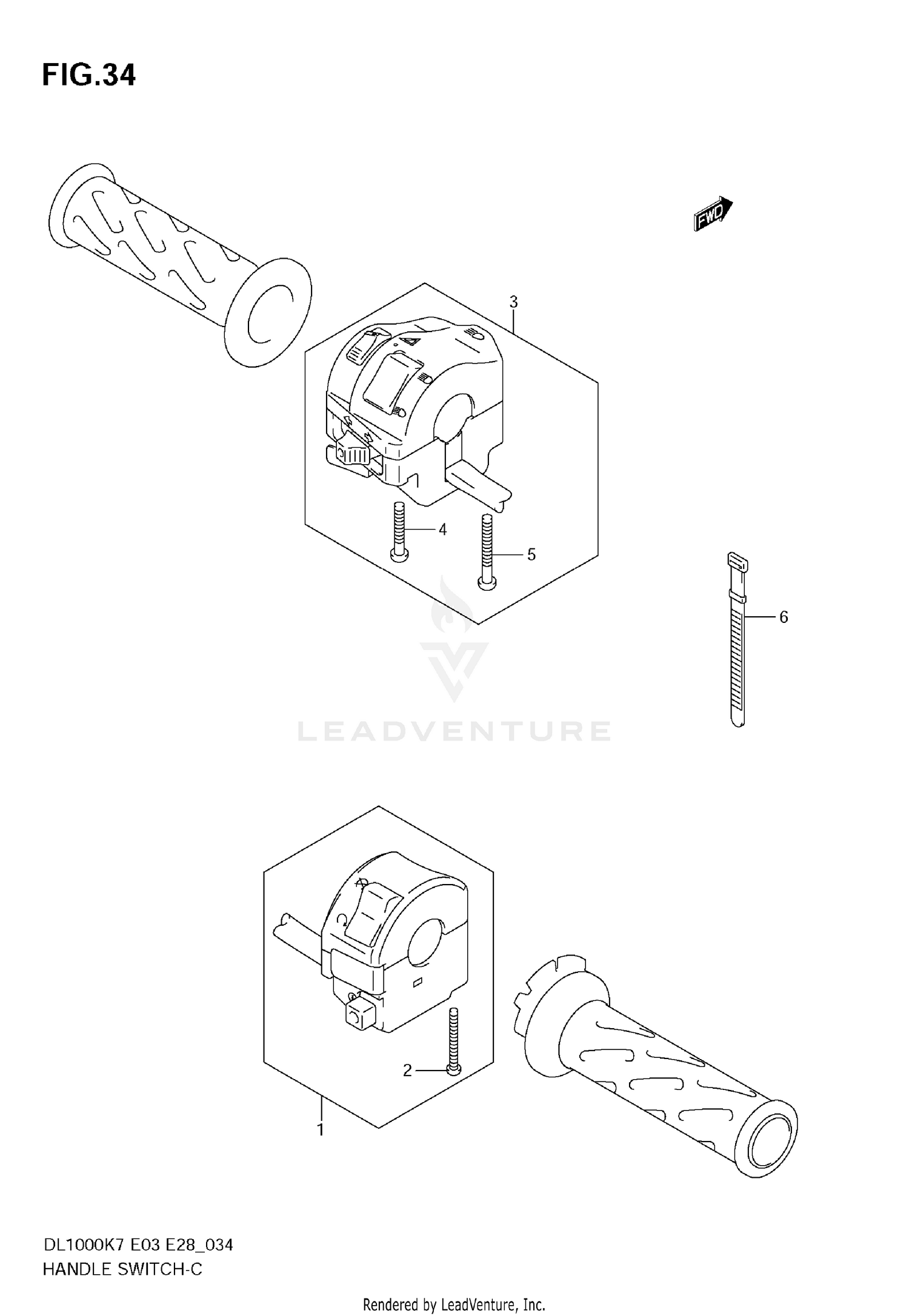 FIG.34

FWD

3

4

5

6

LEADVENTURE

2

1

DL1000K7 E03 E28_034
HANDLE SWITCH-C

Rendered by LeadVenture, Inc.