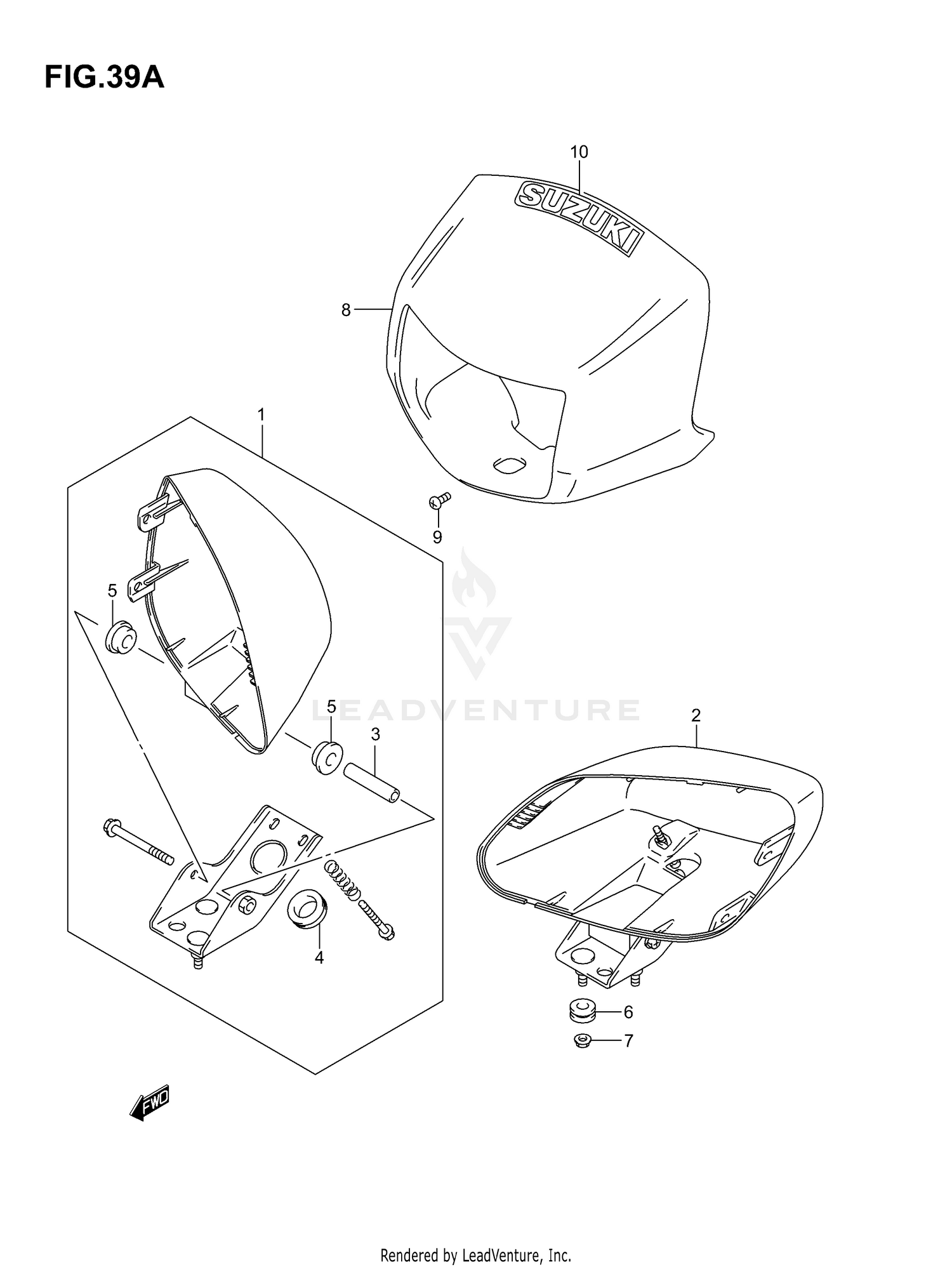 FIG.39A

10
SUZUKI
8
1
9
5
LEADVENTURE
5
3
2
4
6
7
FWD

Rendered by LeadVenture, Inc.