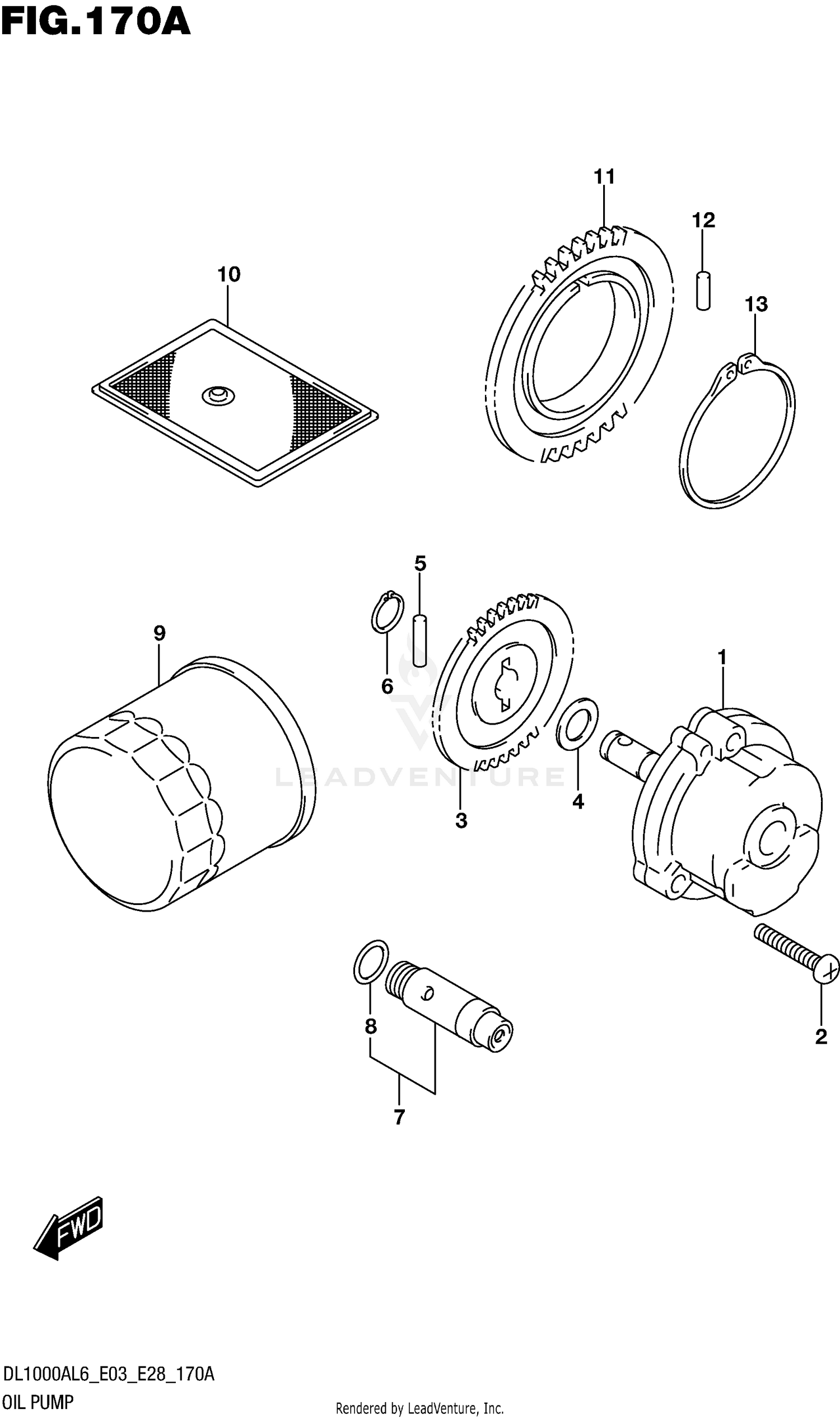 FIG.170A

11
12
10
13

5
9
6
1
LEADVENTURE
3
4

8
2
7

FWD

DL1000AL6_E03_E28_170A
OIL PUMP

Rendered by LeadVenture, Inc.