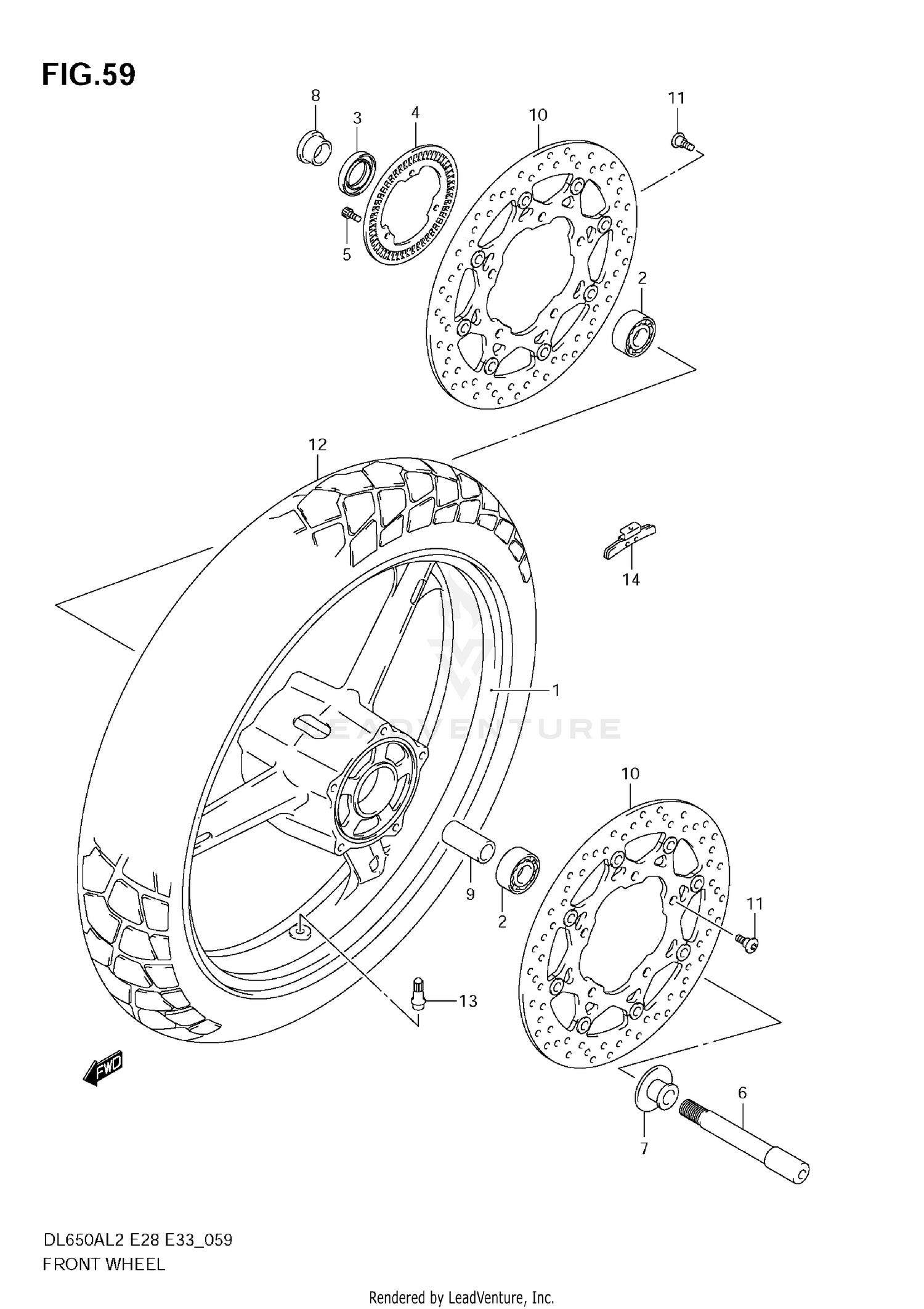 FIG.59

8
3
4
10
11
5
2
12
14
1
LEADVENTURE
10
9
2
11
13
FWD
6
7

DL650AL2 E28 E33_059
FRONT WHEEL

Rendered by LeadVenture, Inc.