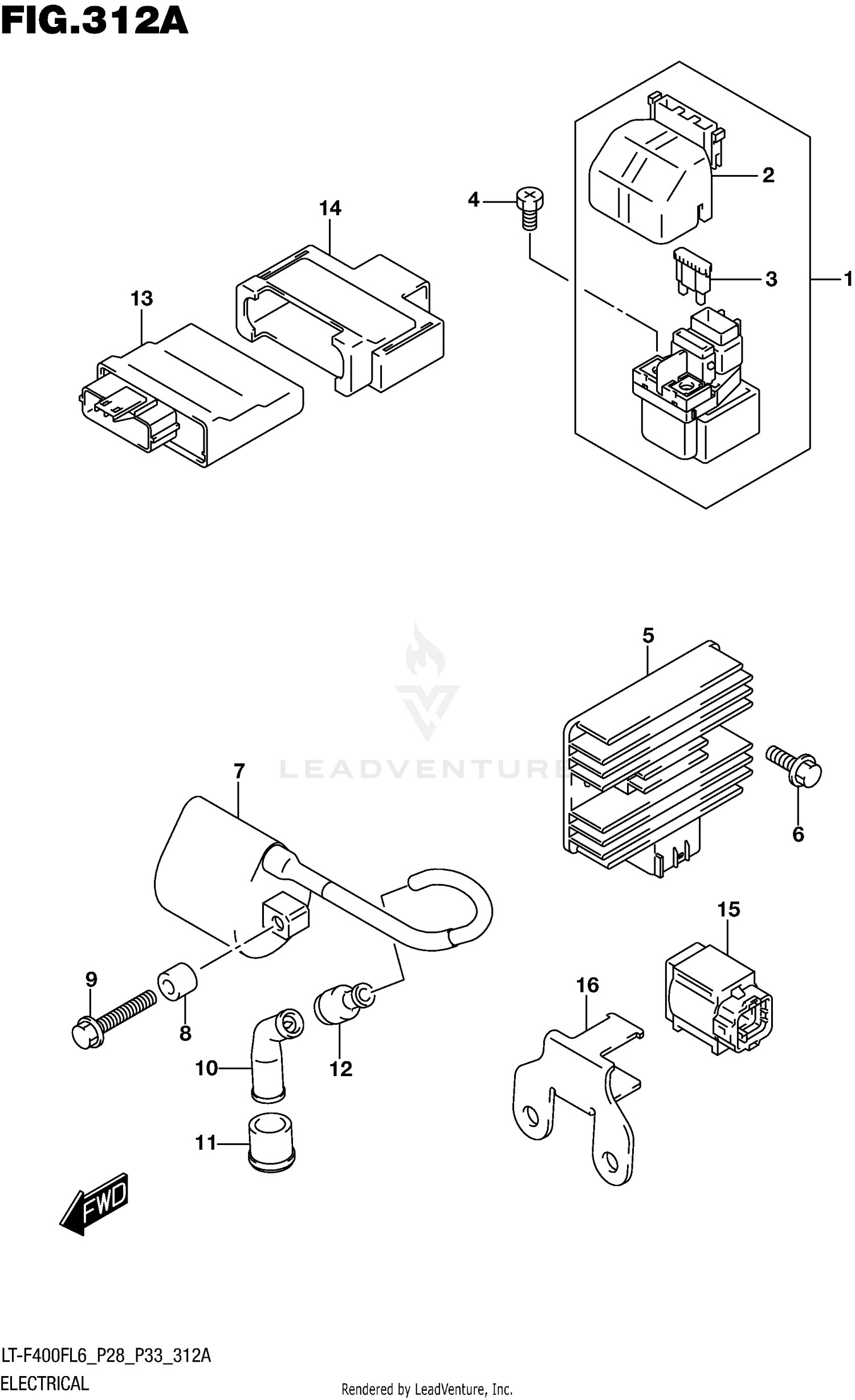 FIG.312A

14
4
2
3
1
13

5
LEADVENTURE
7
6
15
9
8
16
10
12
11
FWD

LT-F400FL6_P28_P33_312A
ELECTRICAL

Rendered by LeadVenture, Inc.