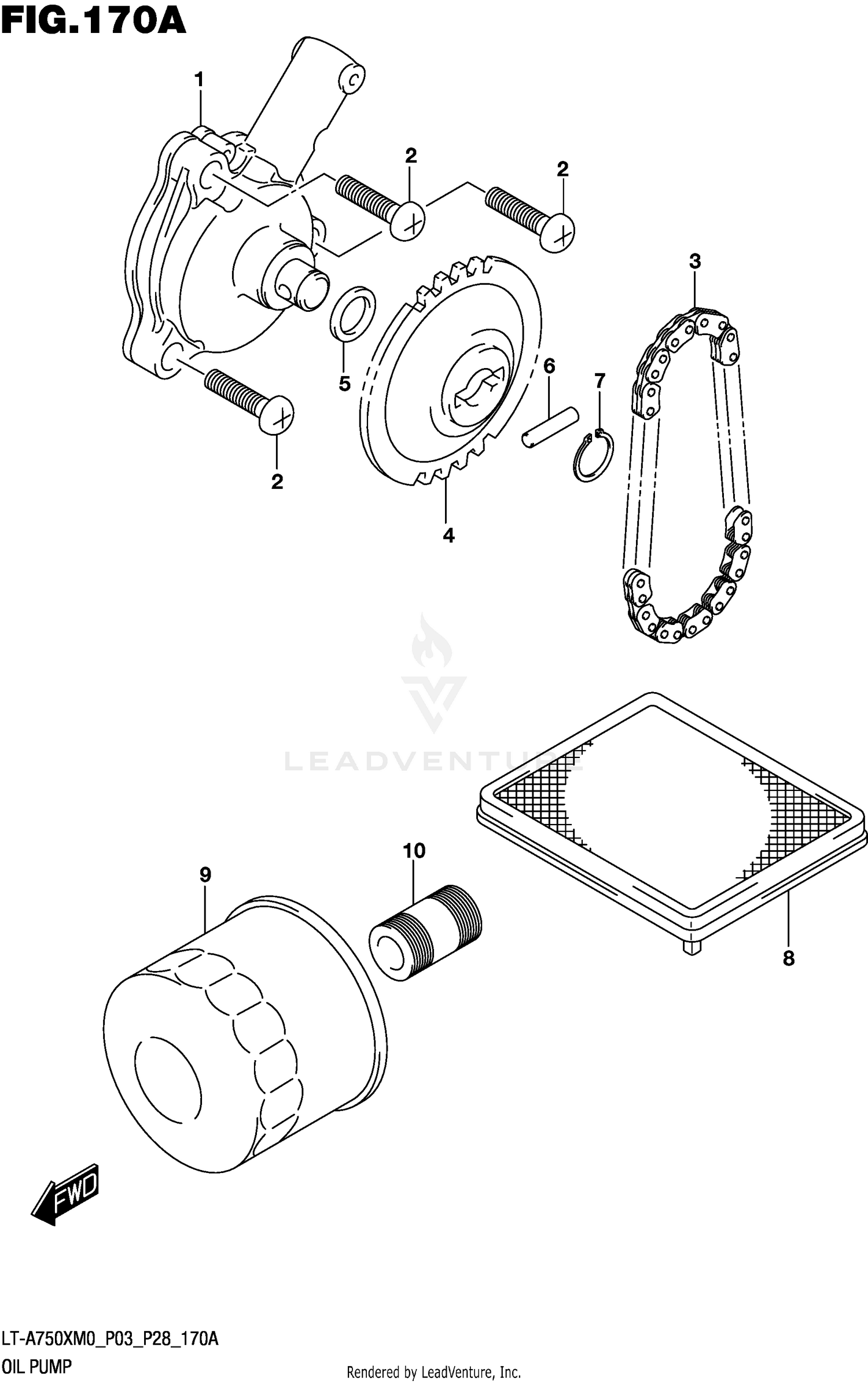 FIG.170A

1
2
2
3
5
6
7
2
4
LEADVENTURE
10
9
8
FWD

LT-A750XM0_P03_P28_170A
OIL PUMP

Rendered by LeadVenture, Inc.