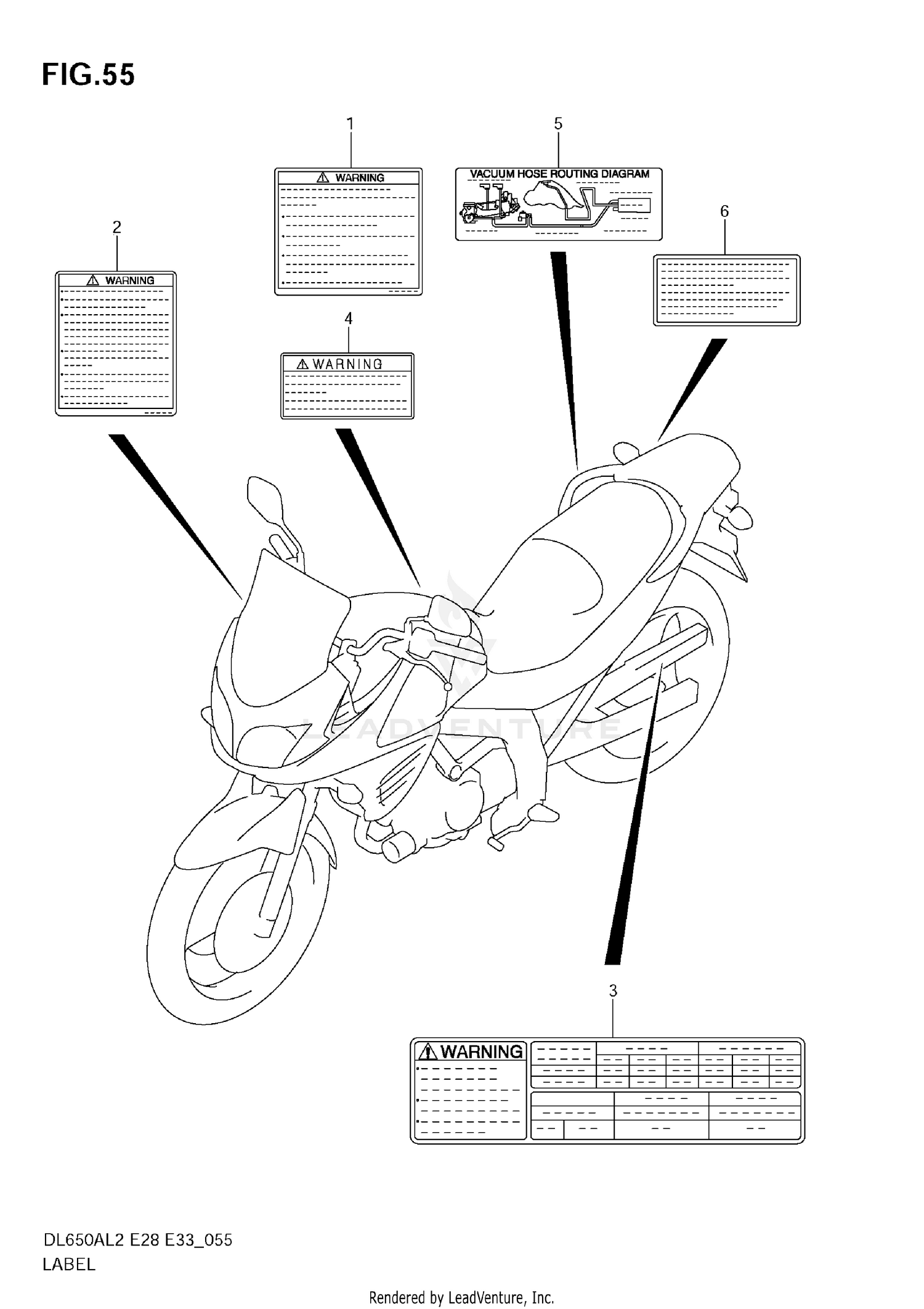 FIG.55

1

WARNING

5

VACUUM HOSE ROUTING DIAGRAM

2

WARNING

6

4

WARNING

LEADVENTURE

3

WARNING

DL650AL2 E28 E33_055
LABEL

Rendered by LeadVenture, Inc.