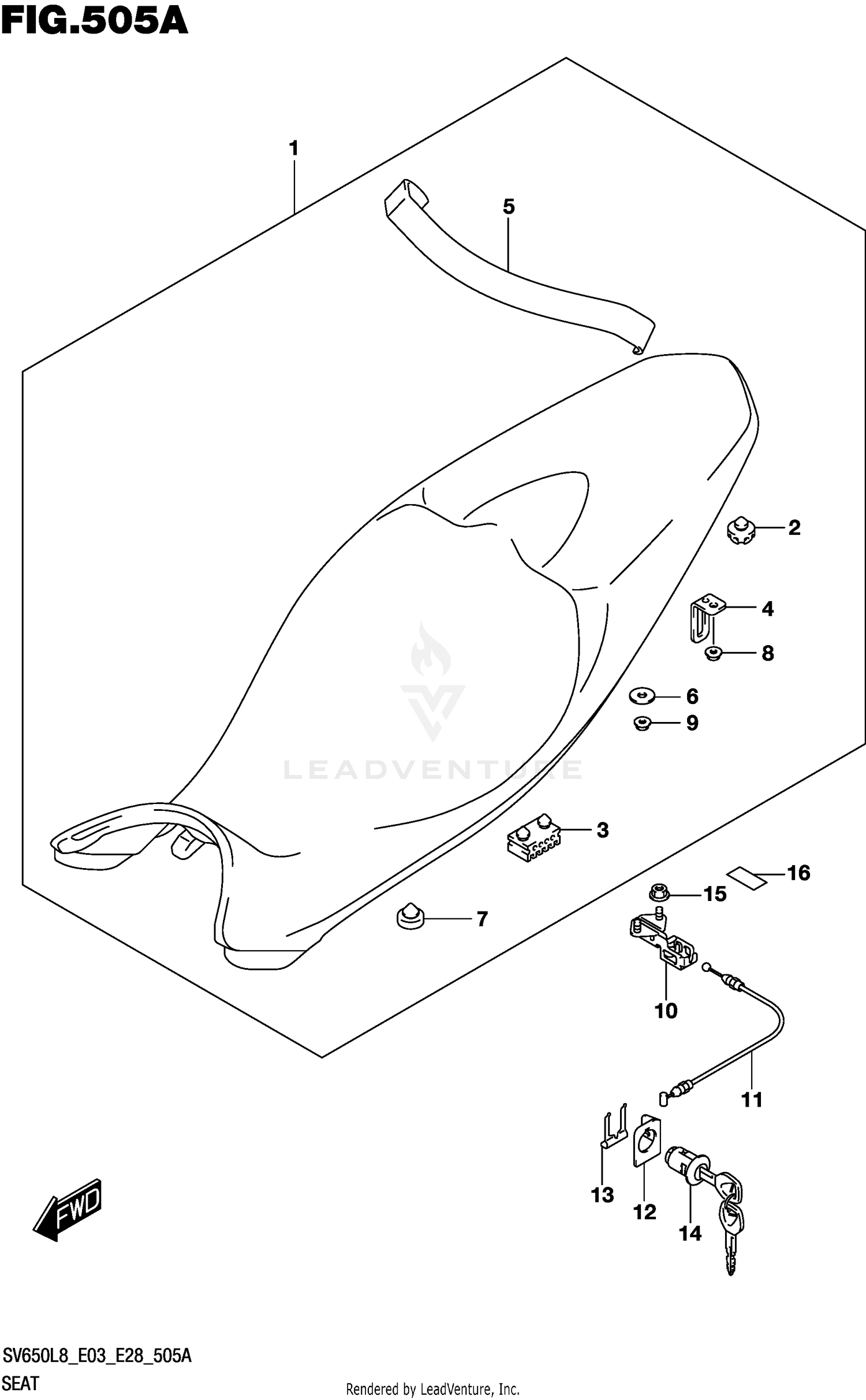 FIG.505A

1

5

2

4

8

6

9

LEADVENTURE

3

16

15

7

10

11

13

12

14

FWD

SV650L8_E03_E28_505A

SEAT

Rendered by LeadVenture, Inc.