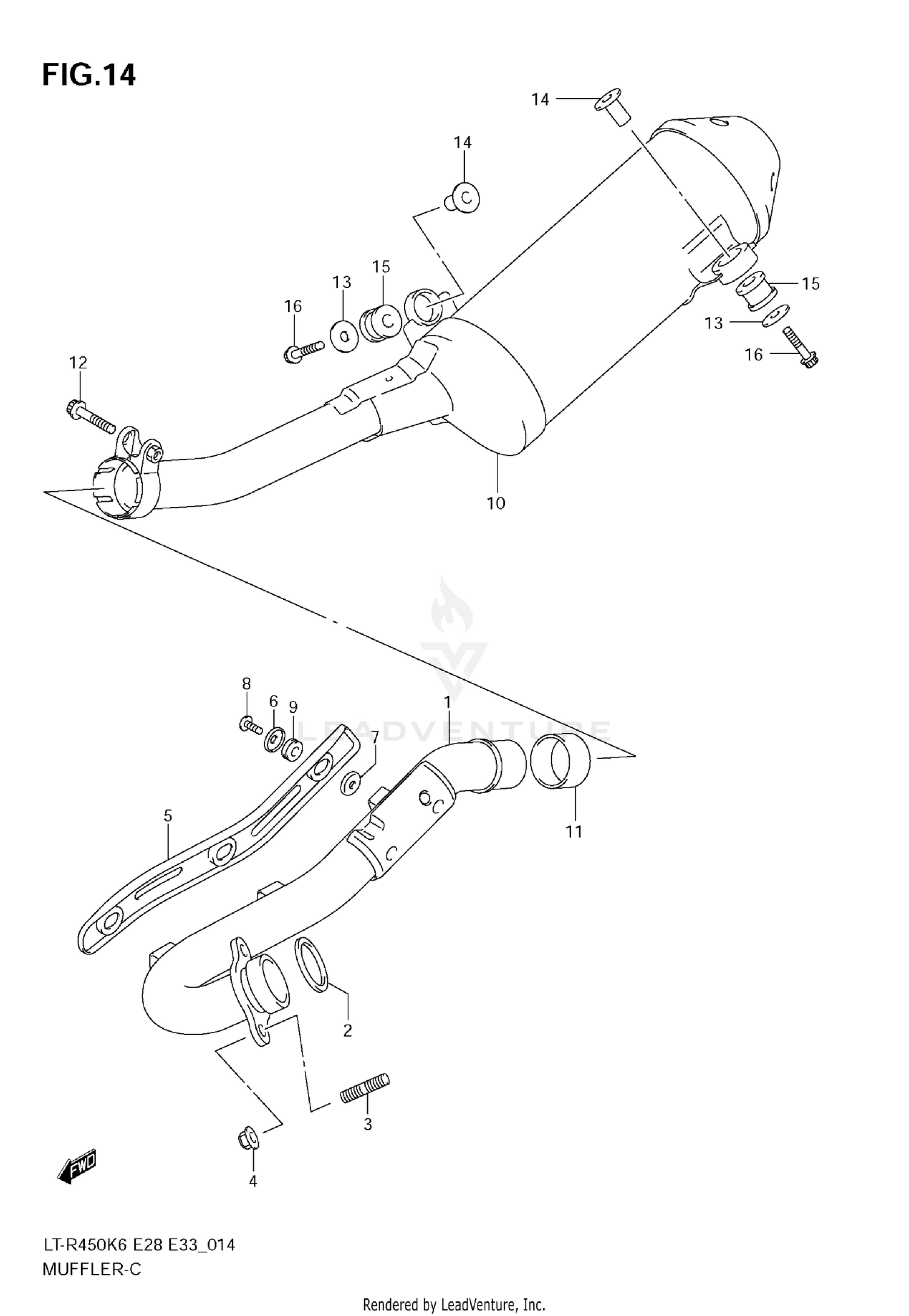 FIG.14

14
14
15
13
16
15
13
16
12
10

LEADVENTURE

8
6
9
7
1
5
11
2
3
4

FWD

LT-R450K6 E28 E33_014
MUFFLER-C

Rendered by LeadVenture, Inc.