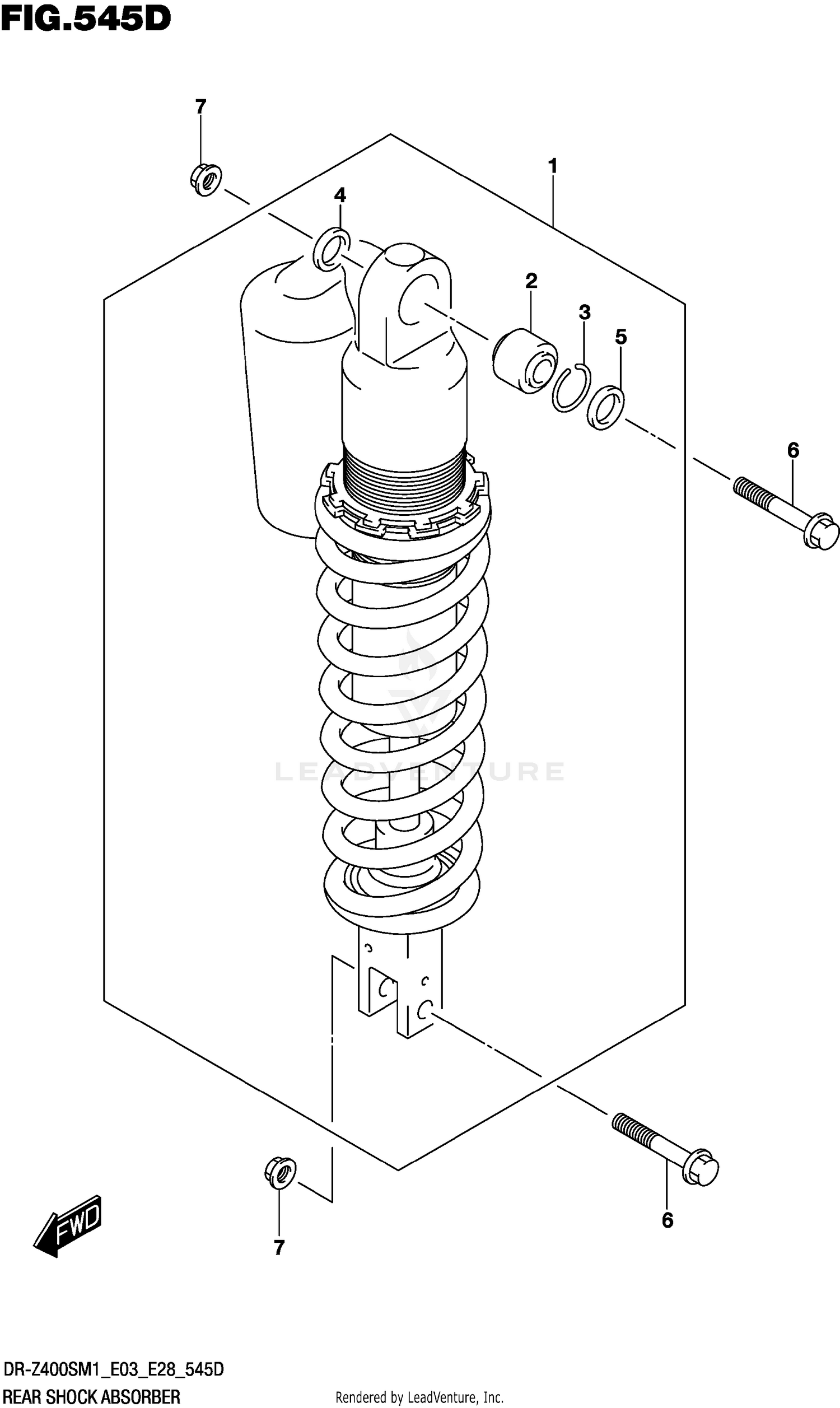 FIG.545D

7

1

4

2

3

5

6

LEADVENTURE

6

7

FWD

DR-Z400SM1_E03_E28_545D

REAR SHOCK ABSORBER

Rendered by LeadVenture, Inc.