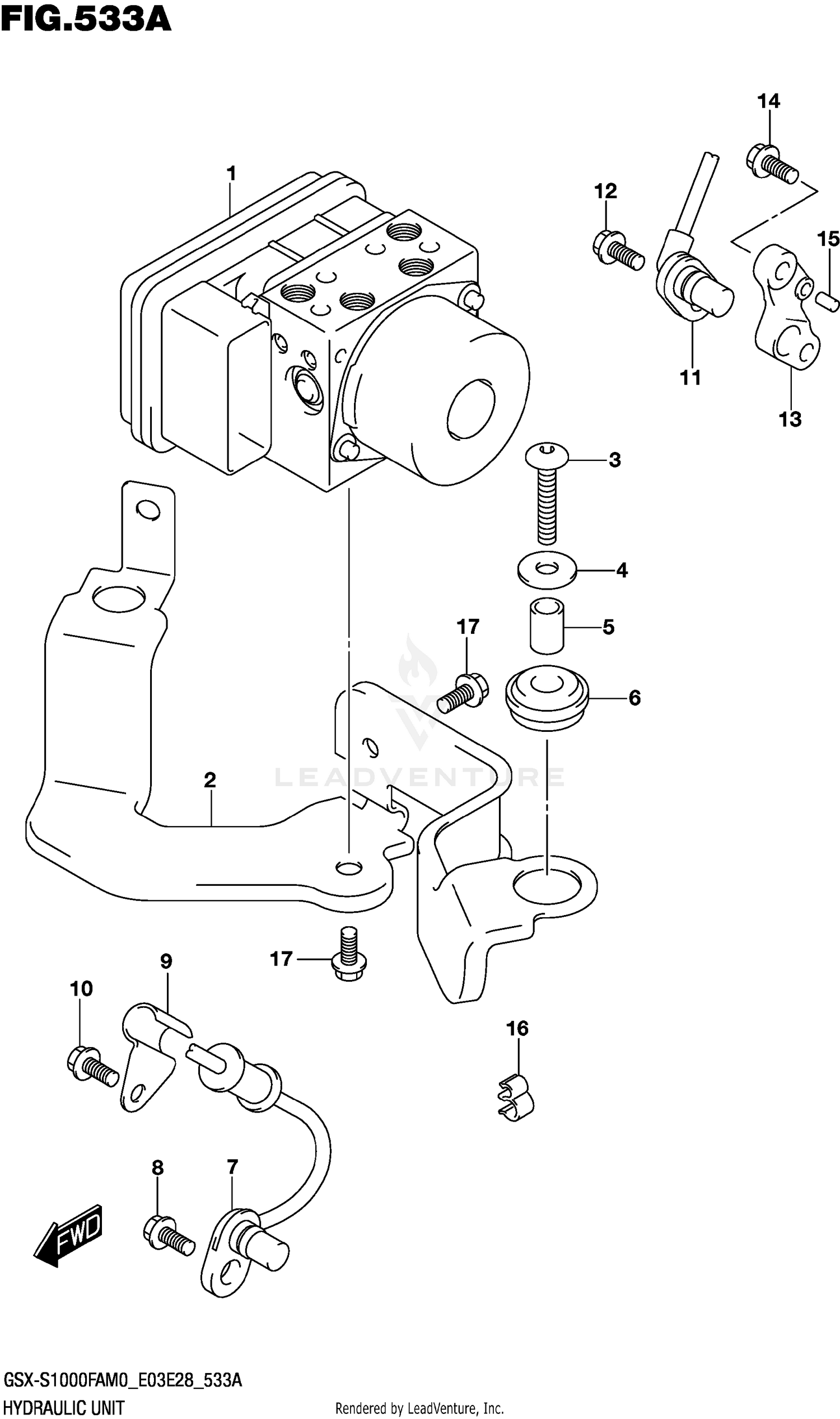 FIG.533A

14

1

12

15

11

13

3

4

17

5

6

LEADVENTURE

2

17

9

10

16

8

7

FWD

GSX-S1000FAM0_E03E28_533A
HYDRAULIC UNIT

Rendered by LeadVenture, Inc.