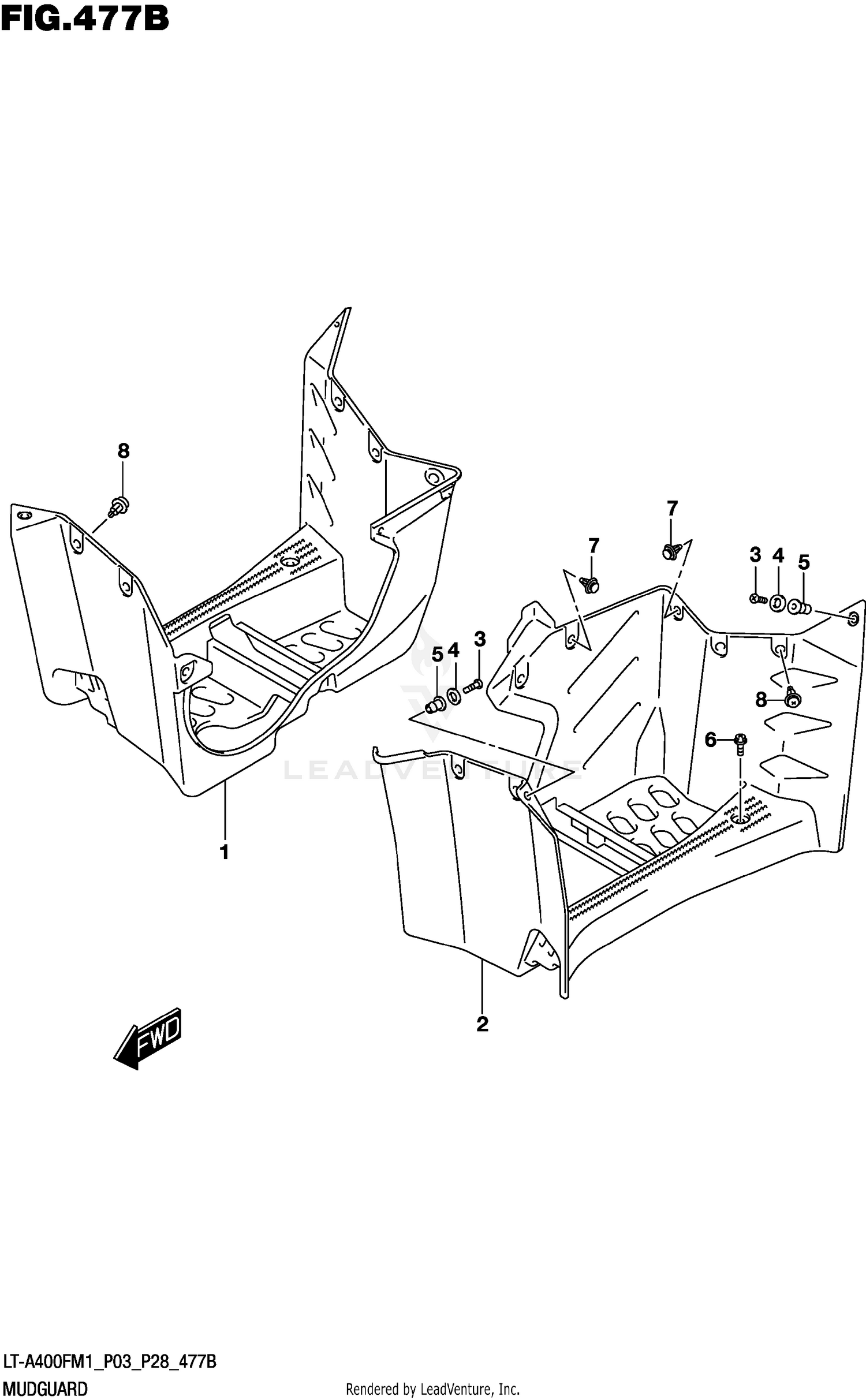 FIG.477B

8

7

7

3 4 5

5 4 3

8

6

LEADVENTURE

1

2

FWD

LT-A400FM1_P03_P28_477B

MUDGUARD

Rendered by LeadVenture, Inc.