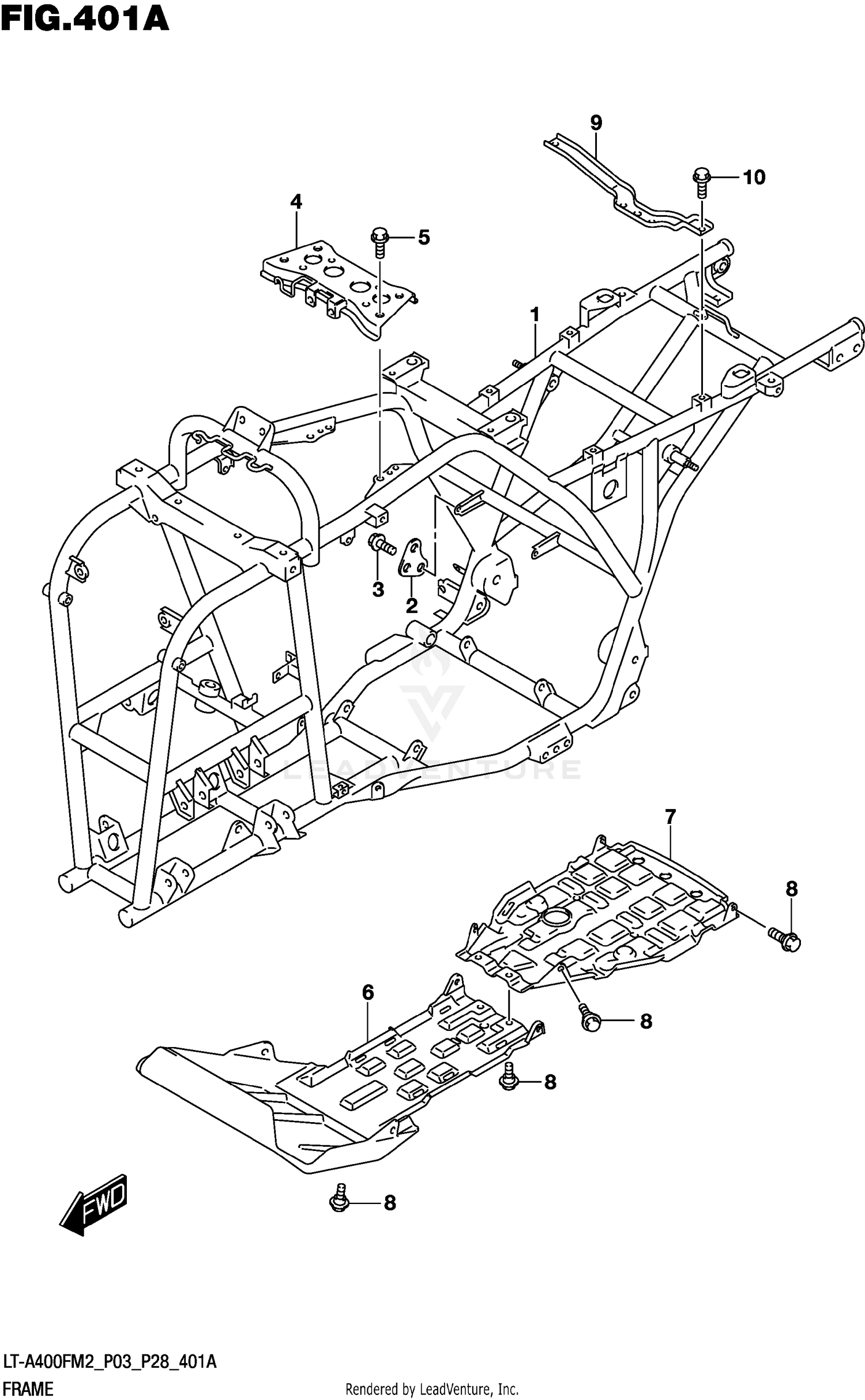 FIG.401A

9

10

4

5

1

3

2

LEADVENTURE

7

8

6

8

8

8

FWD

LT-A400FM2_P03_P28_401A

FRAME

Rendered by LeadVenture, Inc.