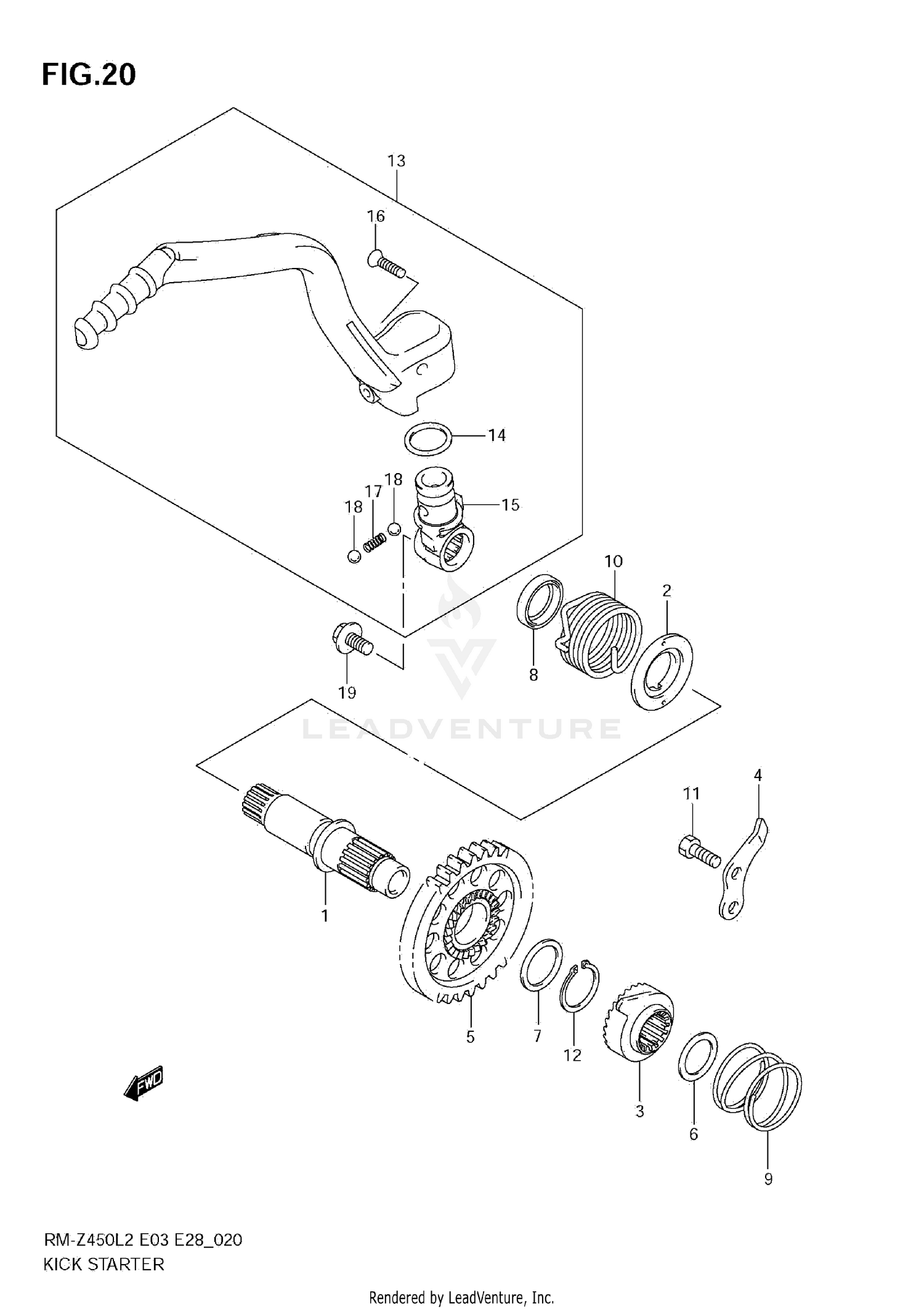 FIG.20

13

16

14

18

17

18

15

10

2

8

19

LEADVENTURE

11

4

1

5

7

12

3

6

9

FWD

RM-Z450L2 E03 E28_020
KICK STARTER

Rendered by LeadVenture, Inc.