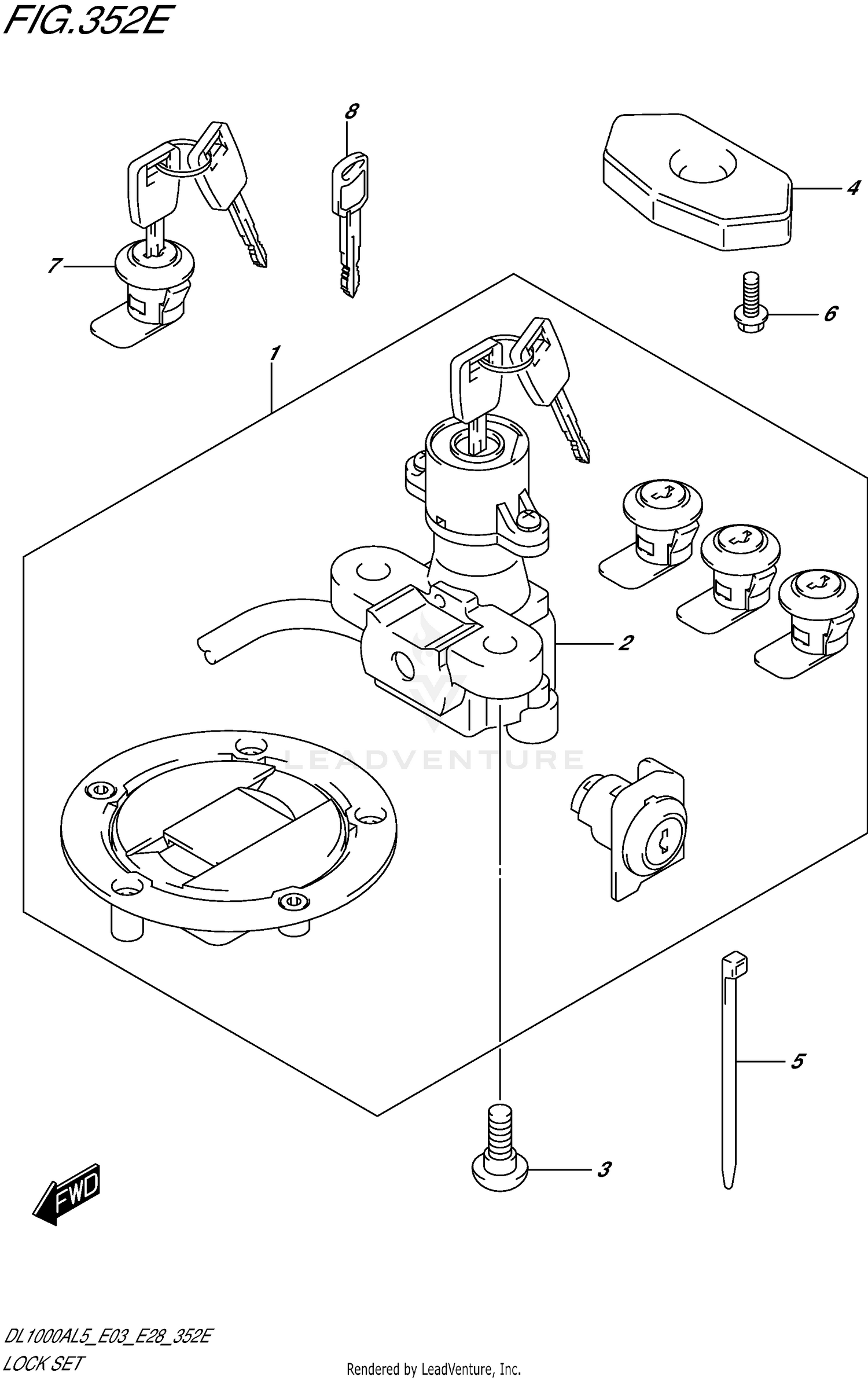 FIG.352E

8

4

7

6

1

2

LEADVENTURE

5

3

FWD

DL1000AL5_E03_E28_352E
LOCK SET

Rendered by LeadVenture, Inc.