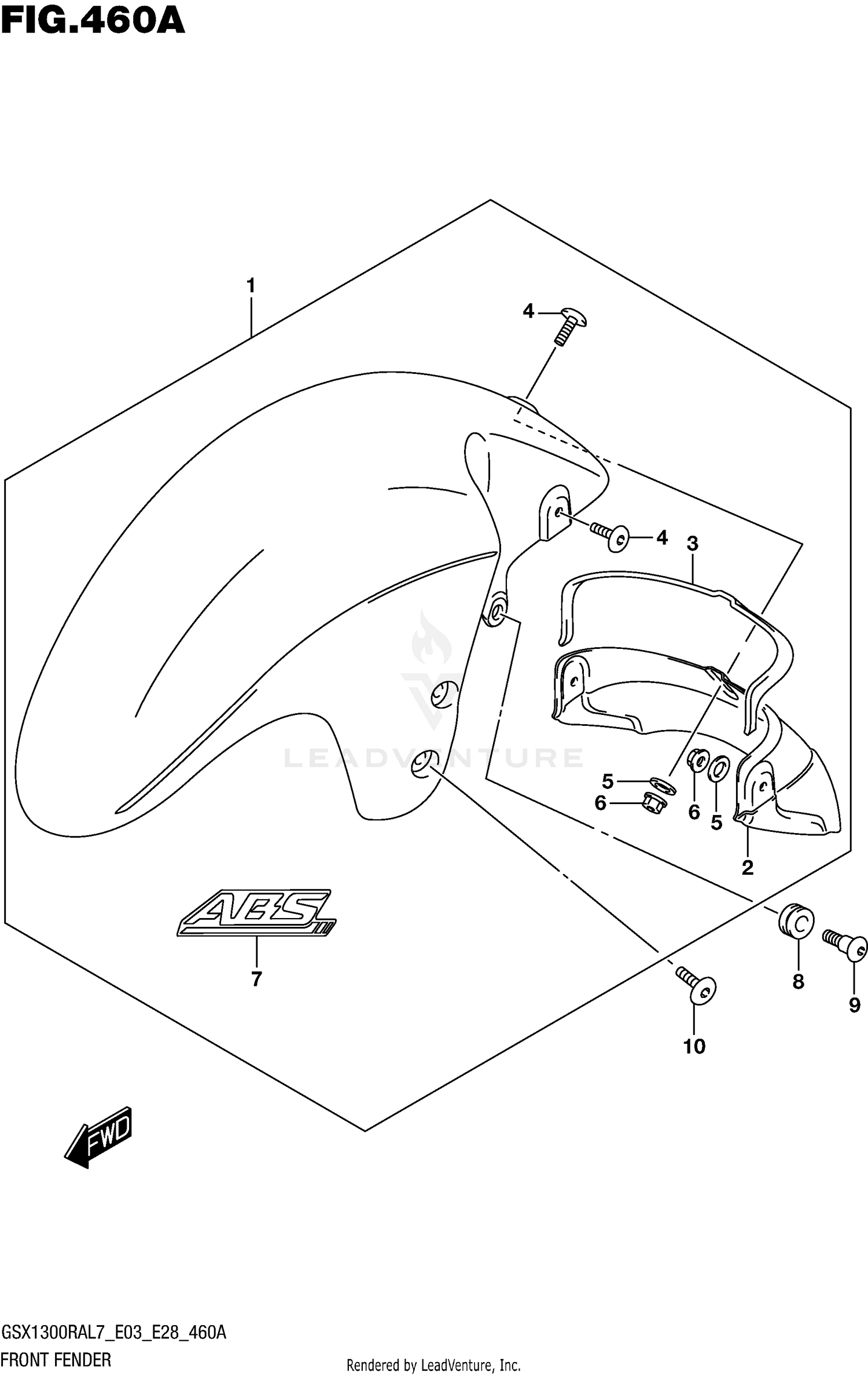 FIG.460A

1

4

4

3

LEADVENTURE

5

6

6

5

2

ABS

7

8

9

10

FWD

GSX1300RAL7_E03_E28_460A

FRONT FENDER

Rendered by LeadVenture, Inc.