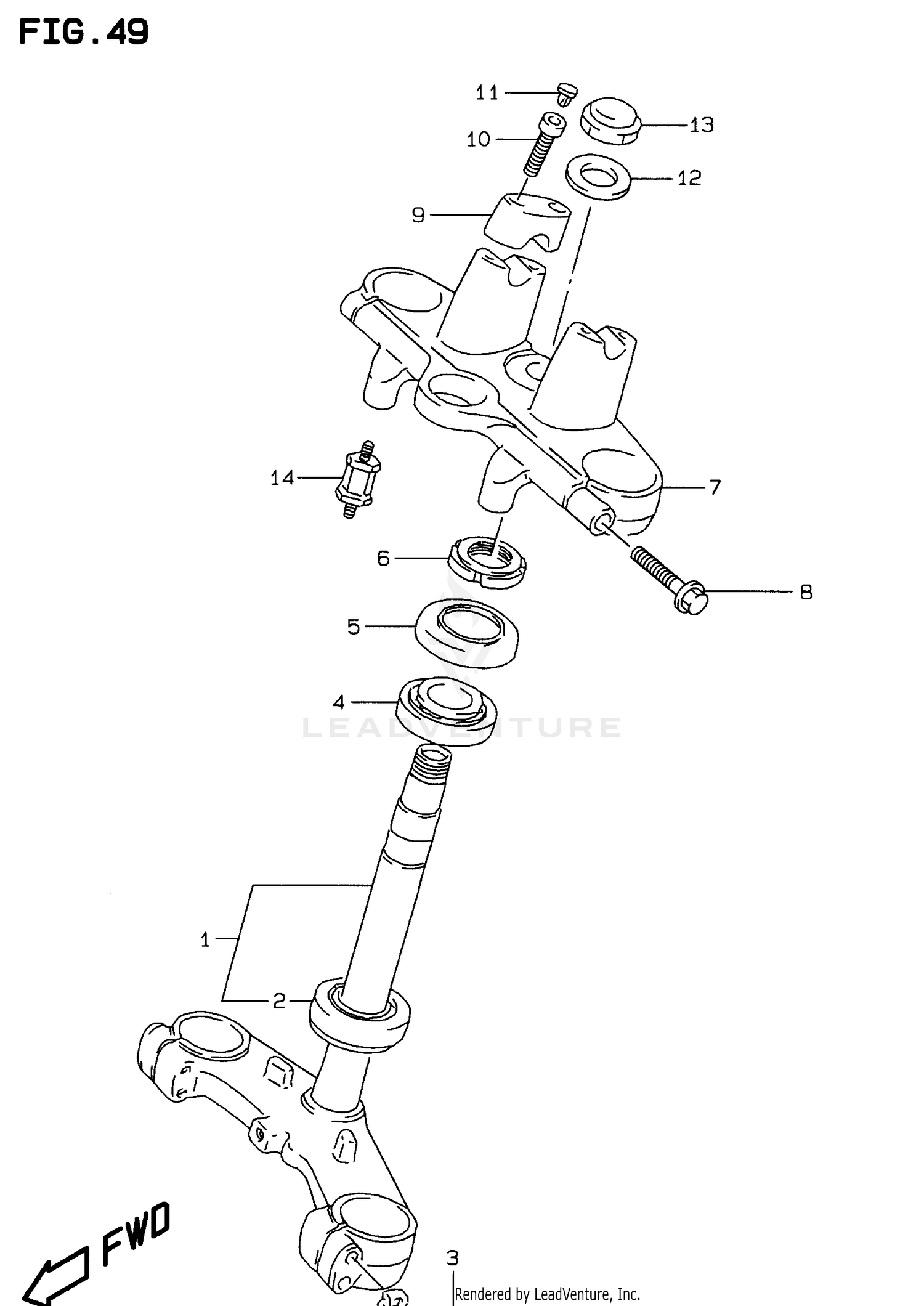 FIG.49

11
13
10
12
9
14
7
6
8
5
4
LEADVENTURE
1
2
FWD
3
Rendered by LeadVenture, Inc.