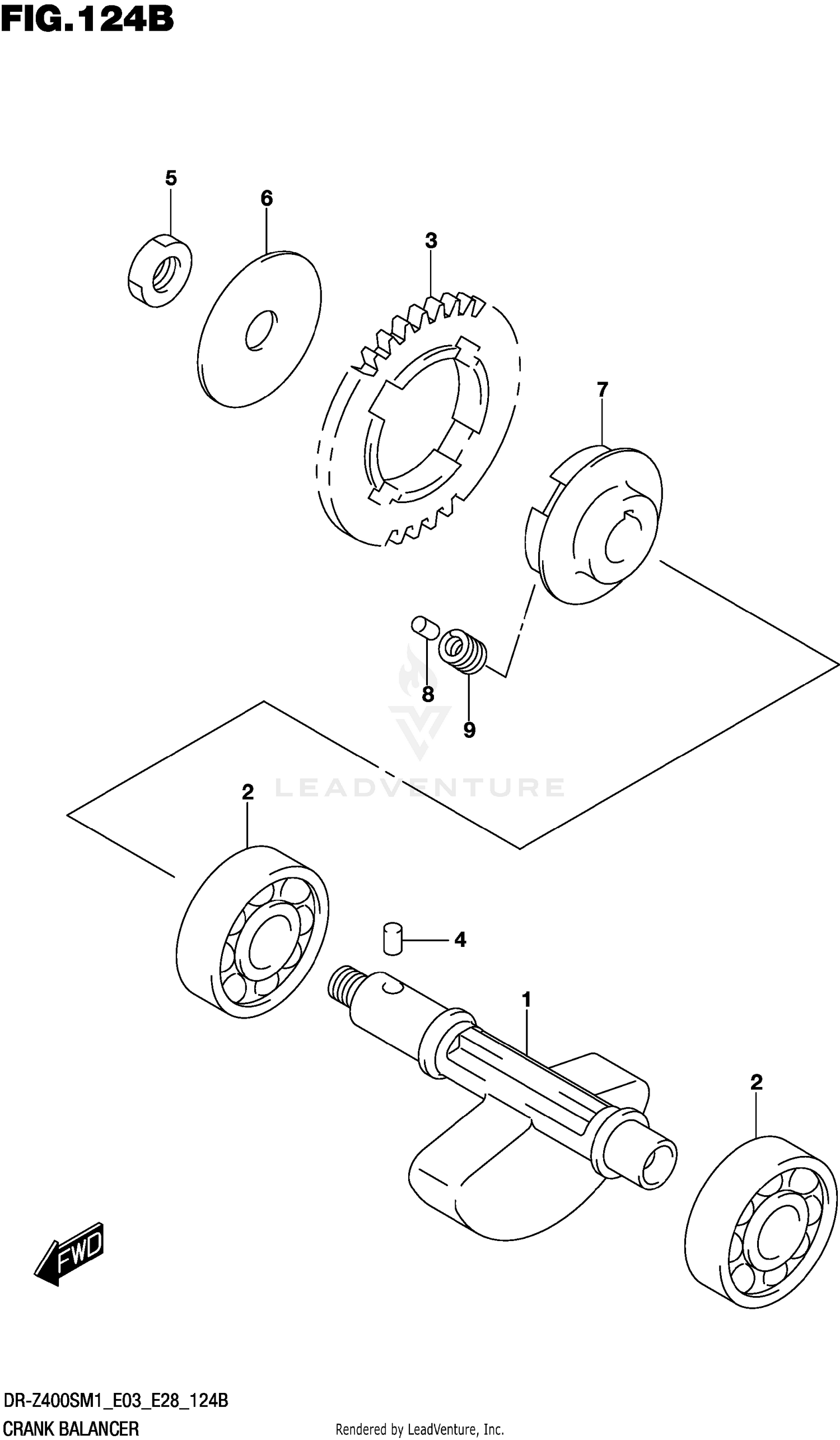 FIG.124B

5
6
3
7
8
9
LEADVENTURE
2
4
1
2
FWD

DR-Z400SM1_E03_E28_124B
CRANK BALANCER
Rendered by LeadVenture, Inc.