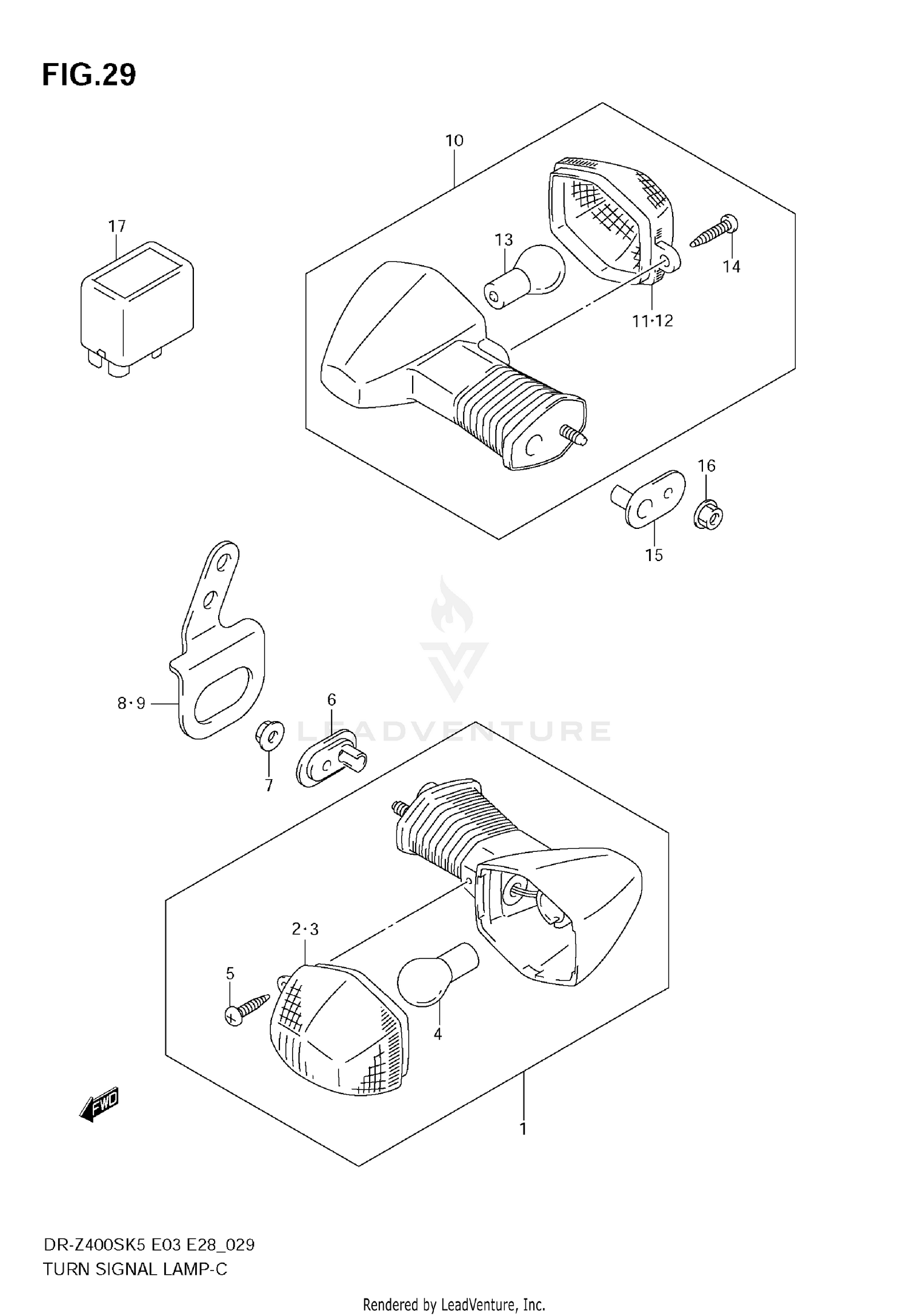 FIG.29

10

17

13

14

11·12

16

15

8·9

6

7

LEADVENTURE

2·3

5

4

FWD

1

DR-Z400SK5 E03 E28_029
TURN SIGNAL LAMP-C

Rendered by LeadVenture, Inc.