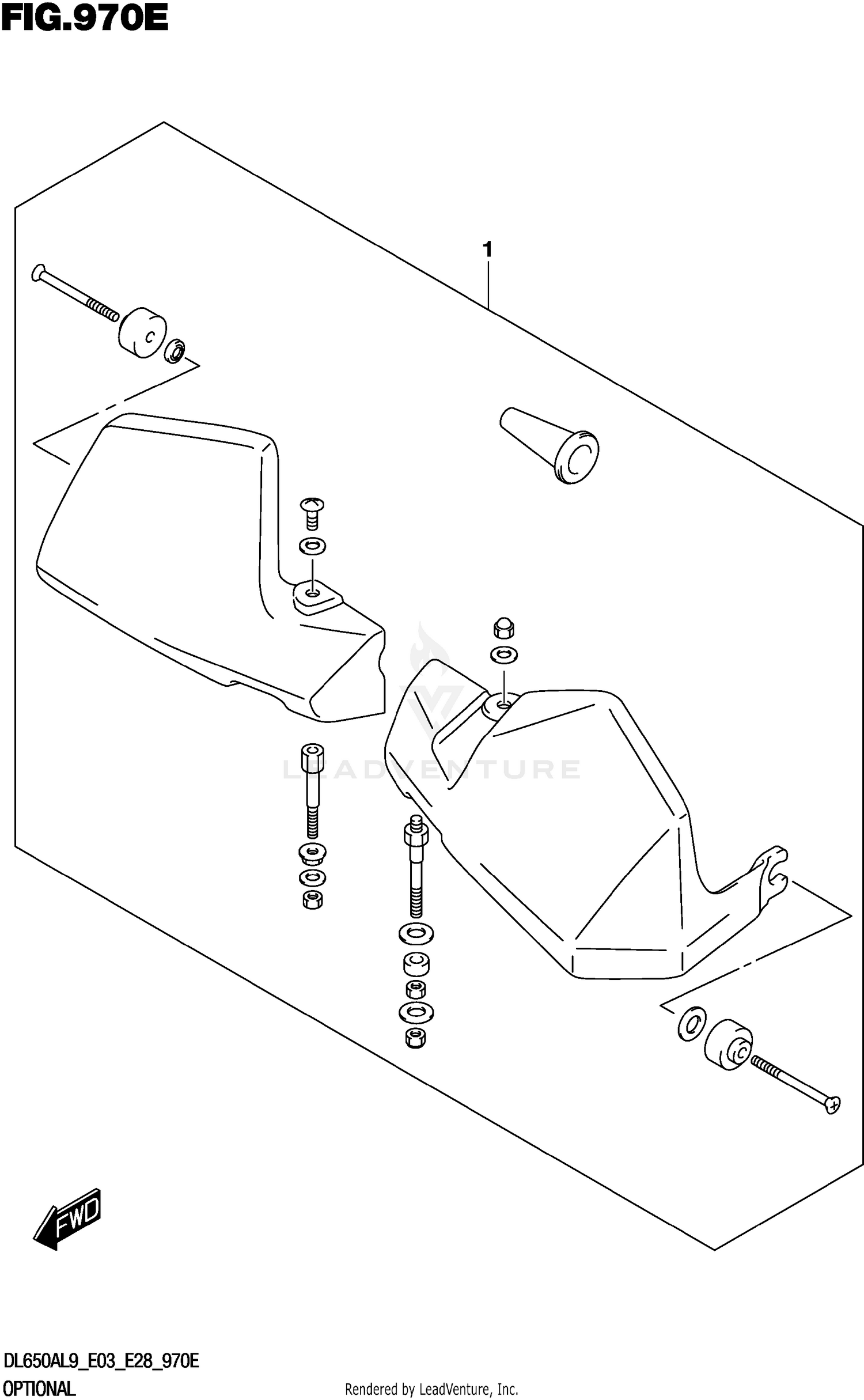 FIG.970E

1

LEADVENTURE

FWD

DL650AL9_E03_E28_970E
OPTIONAL

Rendered by LeadVenture, Inc.