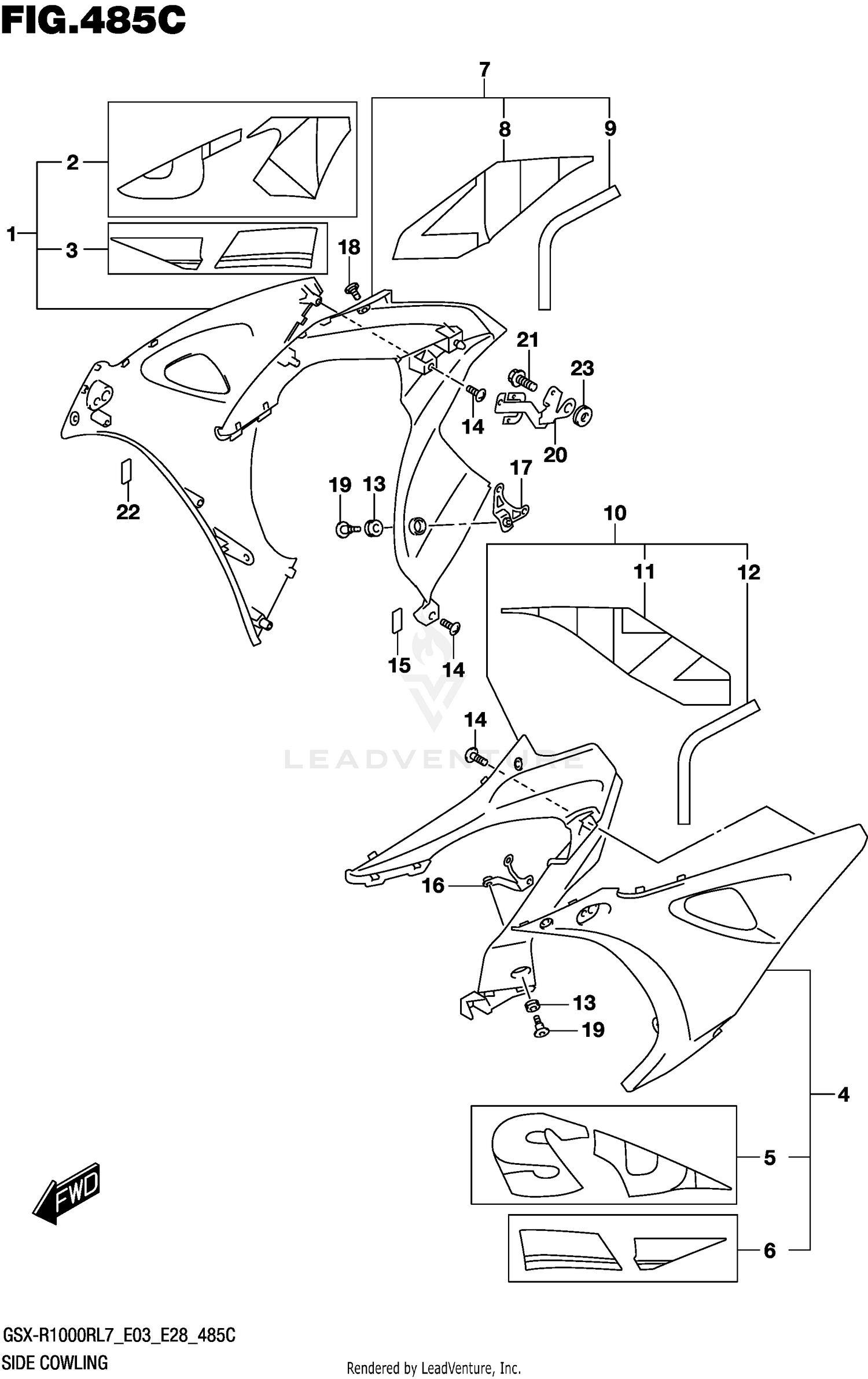 FIG.485C

7
8
9
2
1
3
18
21
23
14
20
17
19
13
22
10
11
12
15
14
14
LEADVENTURE
16
13
19
4
5
6
FWD

GSX-R1000RL7_E03_E28_485C
SIDE COWLING
Rendered by LeadVenture, Inc.