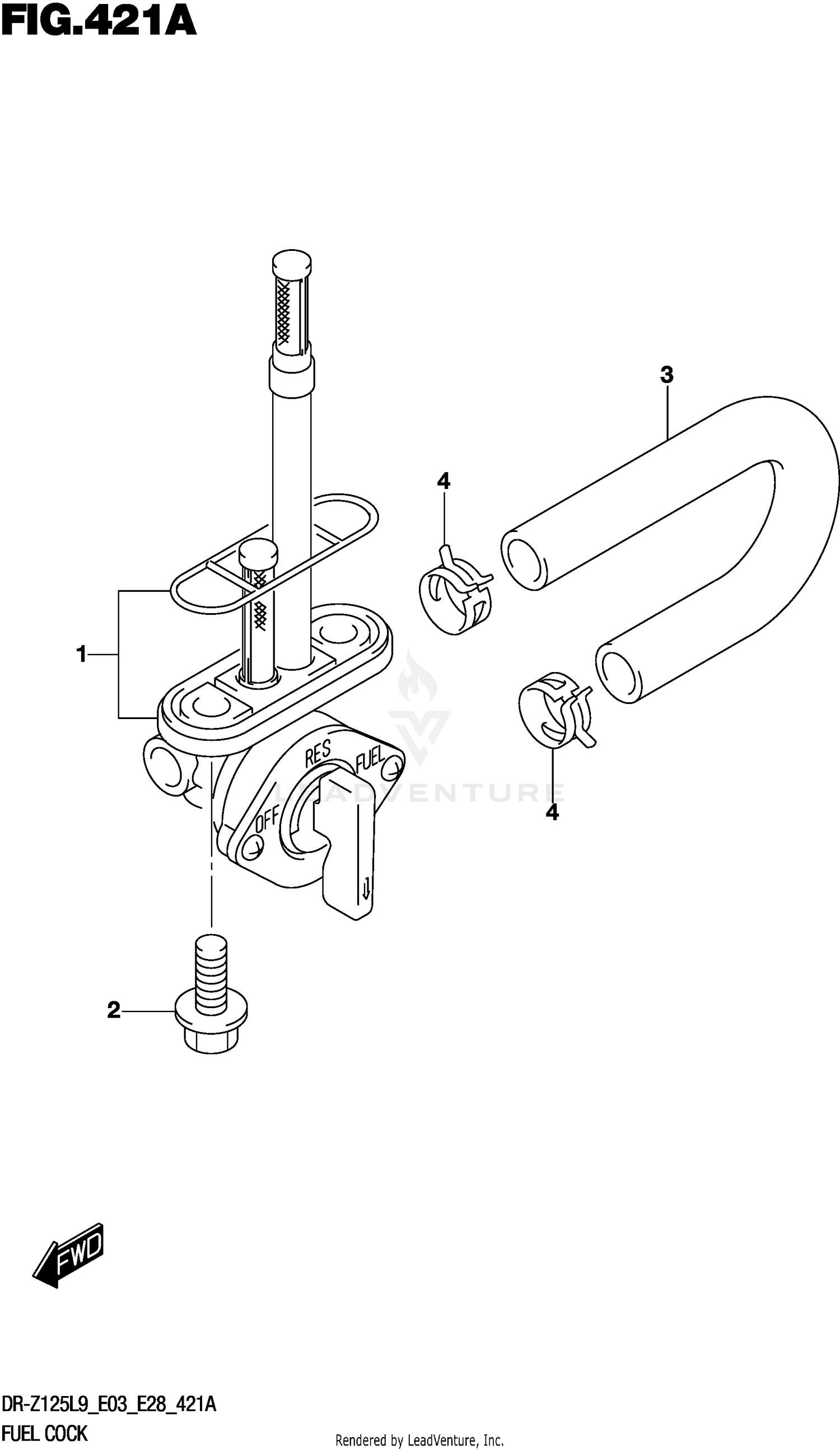 FIG.421A

3

4

1

RES

FUEL

OFF

LEADVENTURE

4

2

FWD

DR-Z125L9_E03_E28_421A
FUEL COCK

Rendered by LeadVenture, Inc.