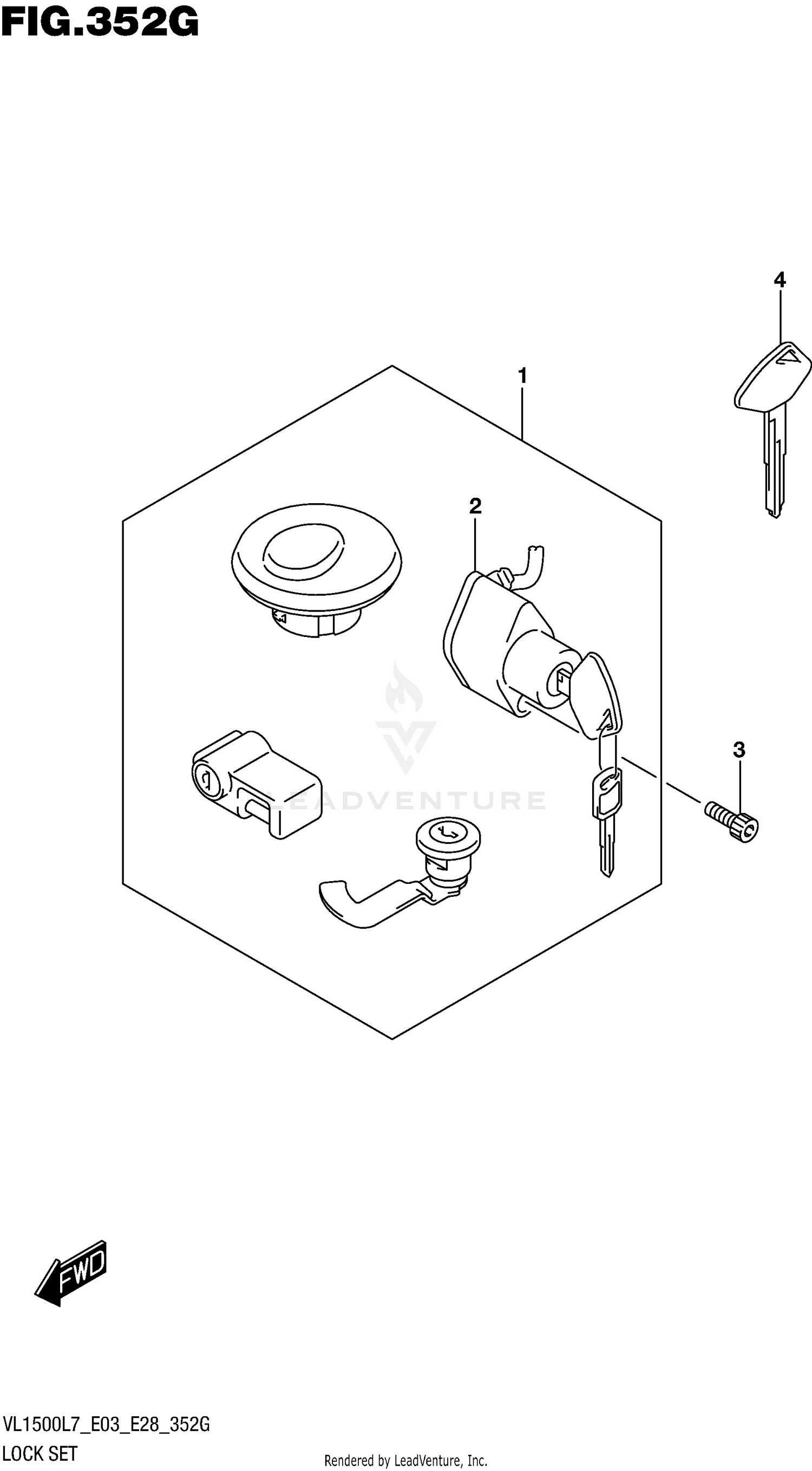 FIG.352G

4

1

2

LEADVENTURE

3

FWD

VL1500L7_E03_E28_352G
LOCK SET

Rendered by LeadVenture, Inc.