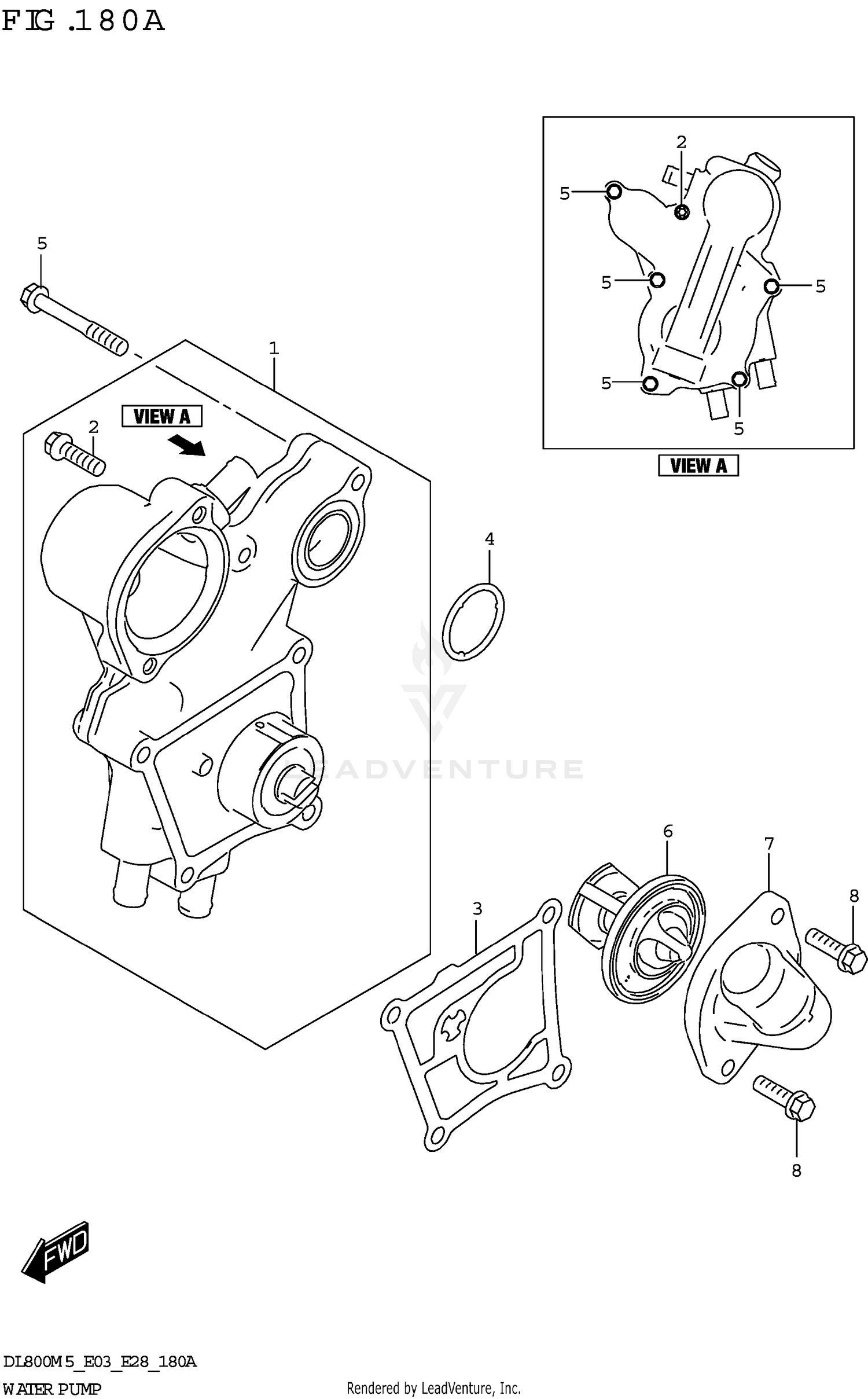 FIG.180A

2

5

5

5

5

5

VIEW A

5

1

VIEW A

2

4

LEADVENTURE

6

7

8

3

8

FWD

DL800M5_E03_E28_180A

WATER PUMP

Rendered by LeadVenture, Inc.