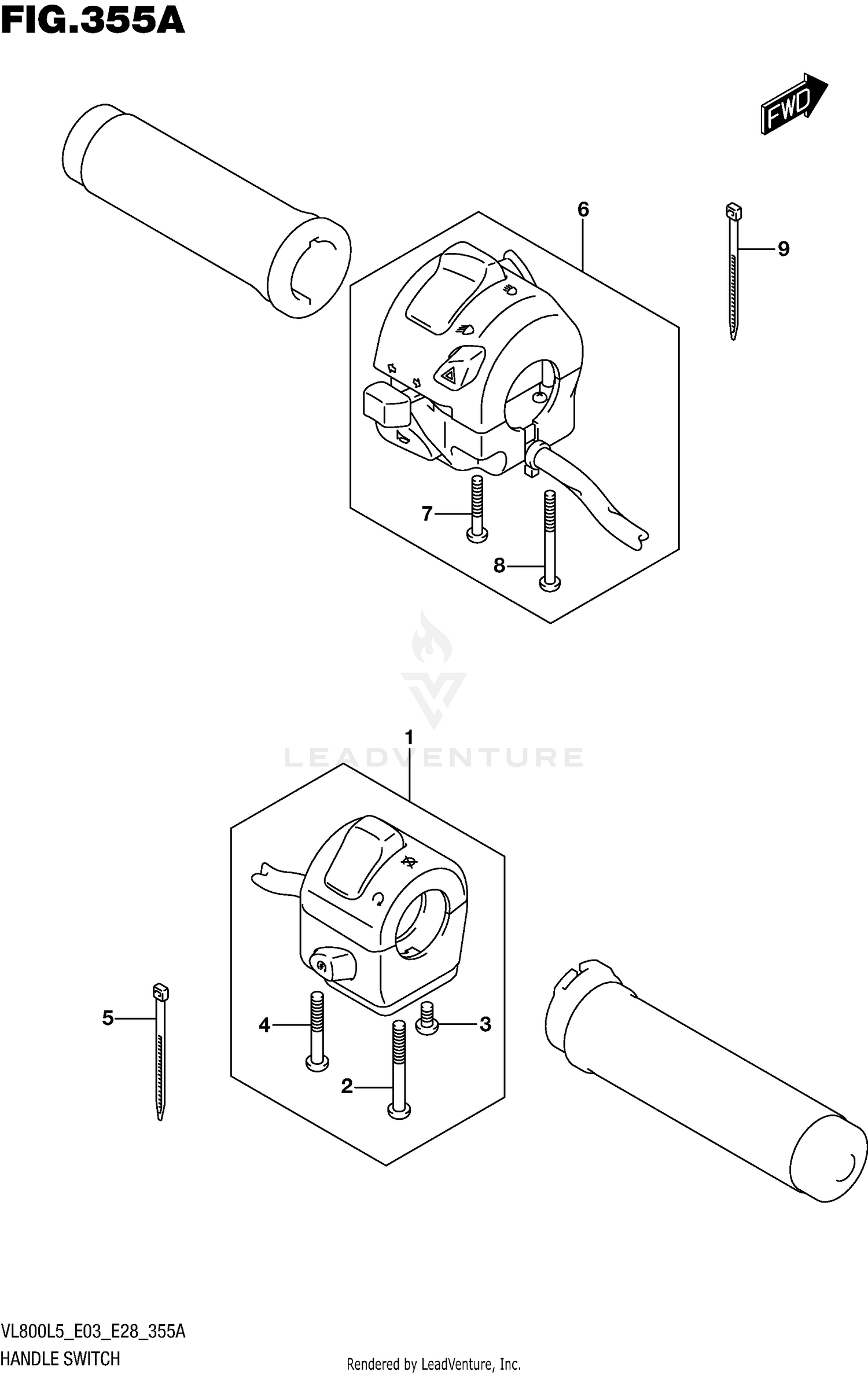 FIG.355A

FWD

6

9

7

8

LEADVENTURE

1

5

4

3

2

VL800L5_E03_E28_355A
HANDLE SWITCH

Rendered by LeadVenture, Inc.