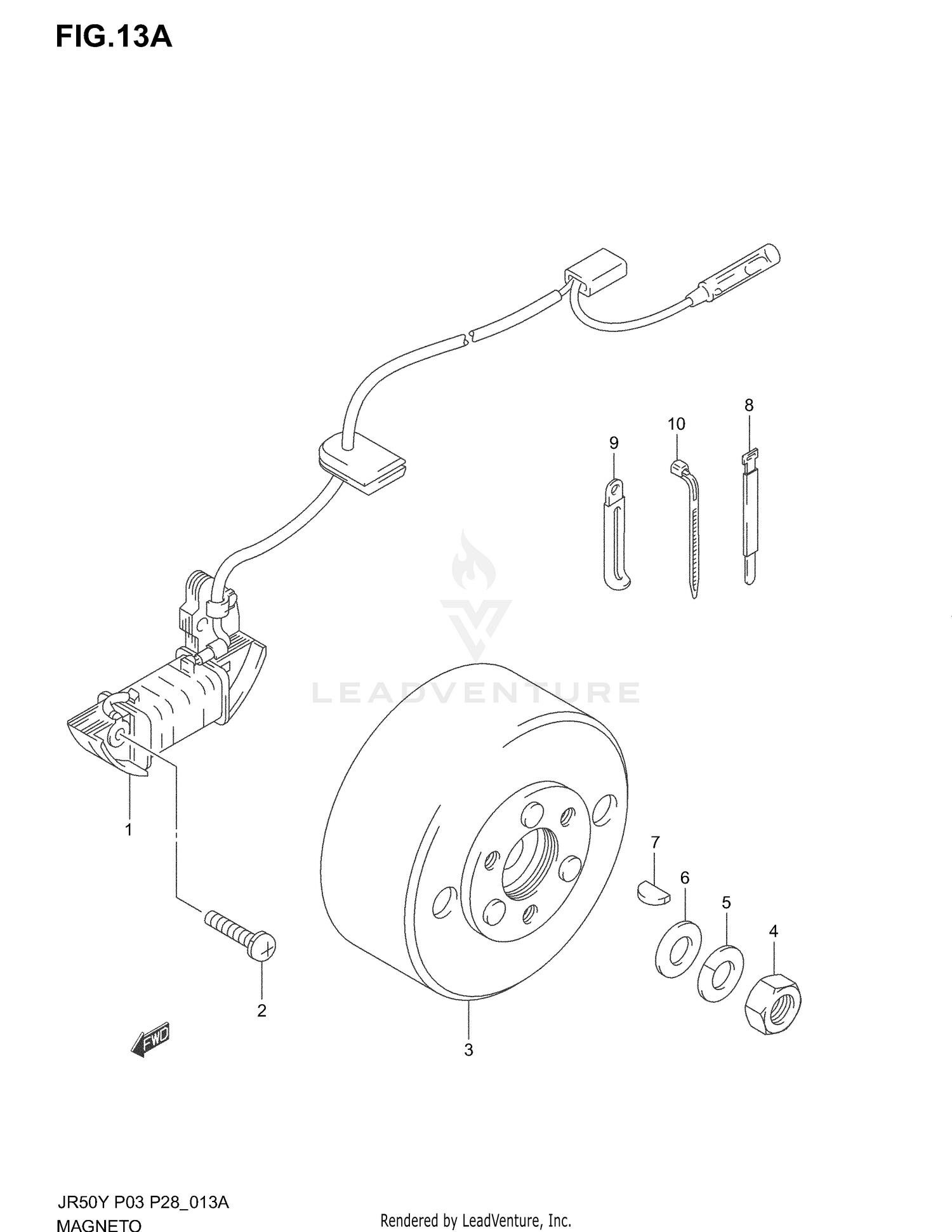 FIG.13A

8
10
9

LEADVENTURE

1
7
6
5
4
2
FWD
3

JR50Y P03 P28_013A
MAGNETO

Rendered by LeadVenture, Inc.