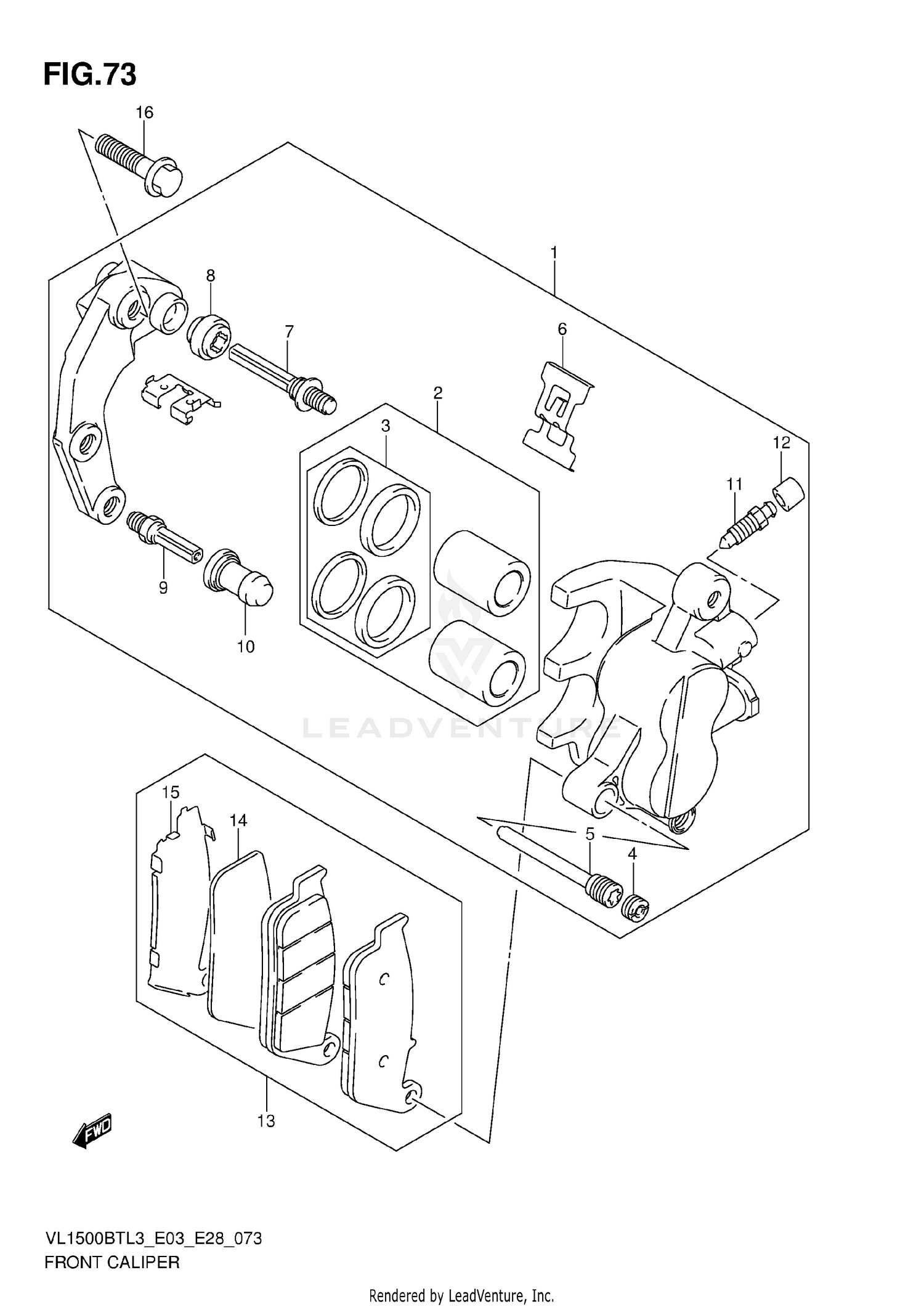 FIG.73

16

1

8

7

6

2

3

12

11

9

10

LEADVENTURE

15

14

5

4

13

FWD

VL1500BTL3_E03_E28_073
FRONT CALIPER

Rendered by LeadVenture, Inc.