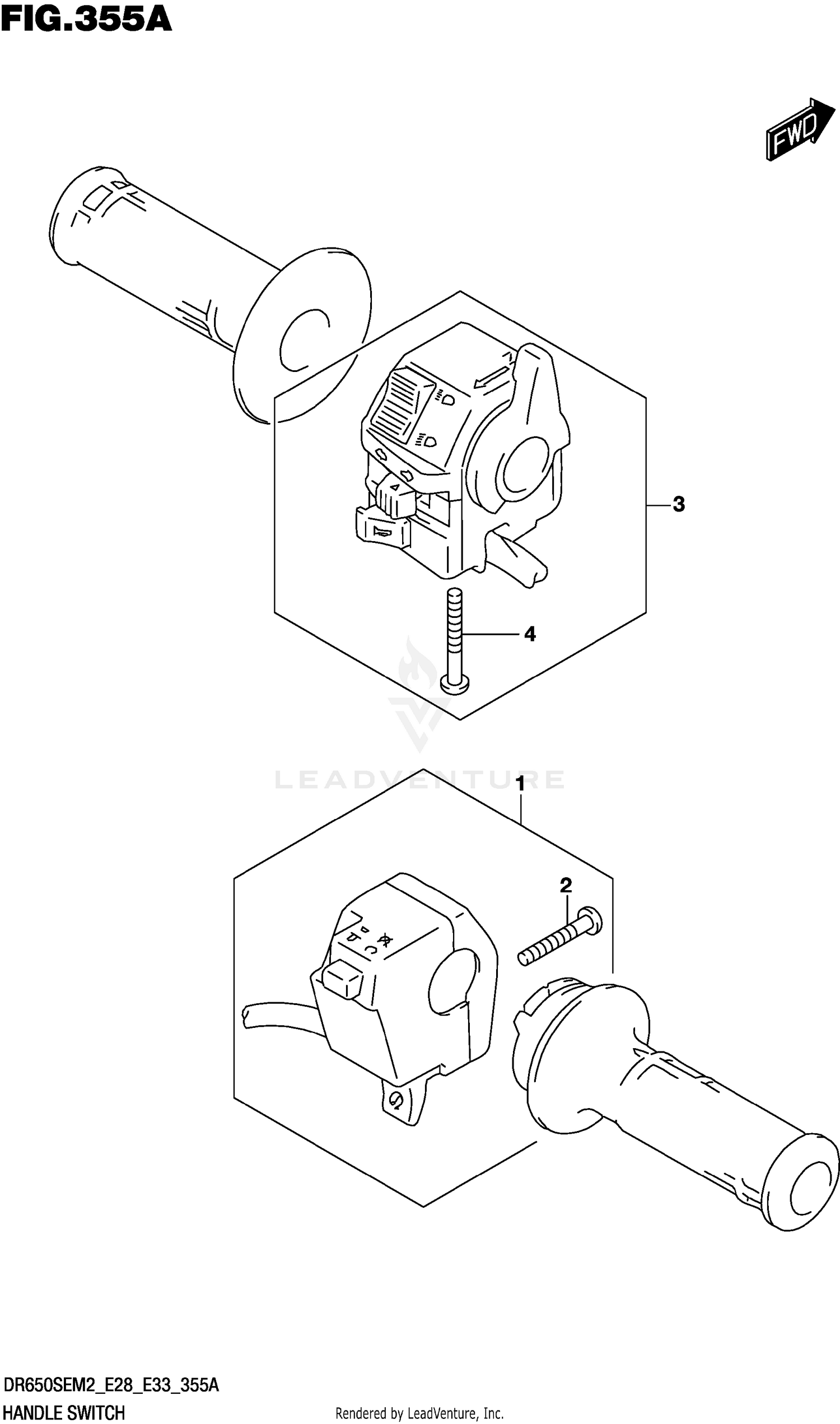 FIG.355A

FWD

3

4

LEADVENTURE

1

2

DR650SEM2_E28_E33_355A
HANDLE SWITCH

Rendered by LeadVenture, Inc.