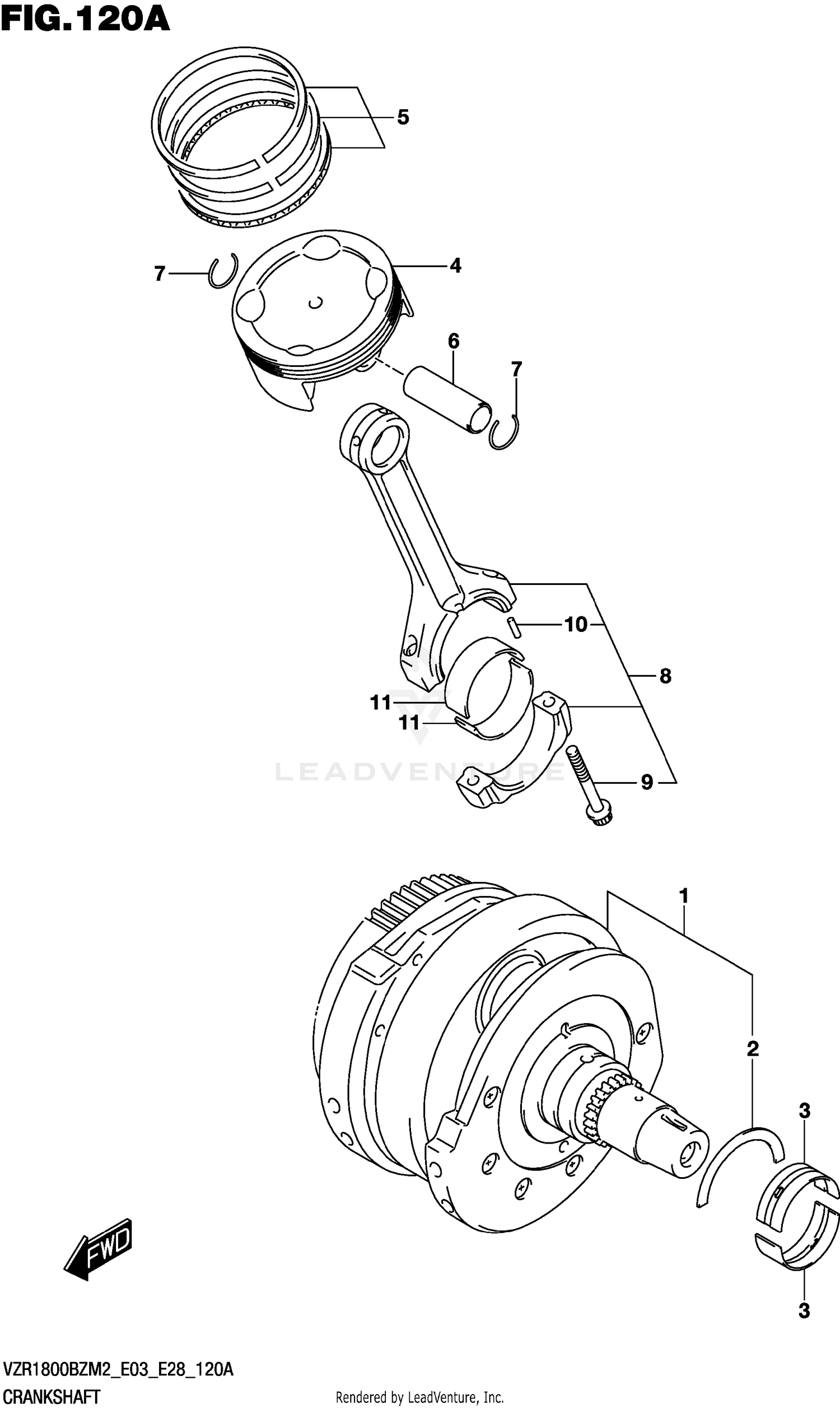 FIG.120A

5

7

4

6

7

10

8

11

11

LEADVENTURE

9

1

2

3

3

FWD

VZR1800BZM2_E03_E28_120A

CRANKSHAFT

Rendered by LeadVenture, Inc.