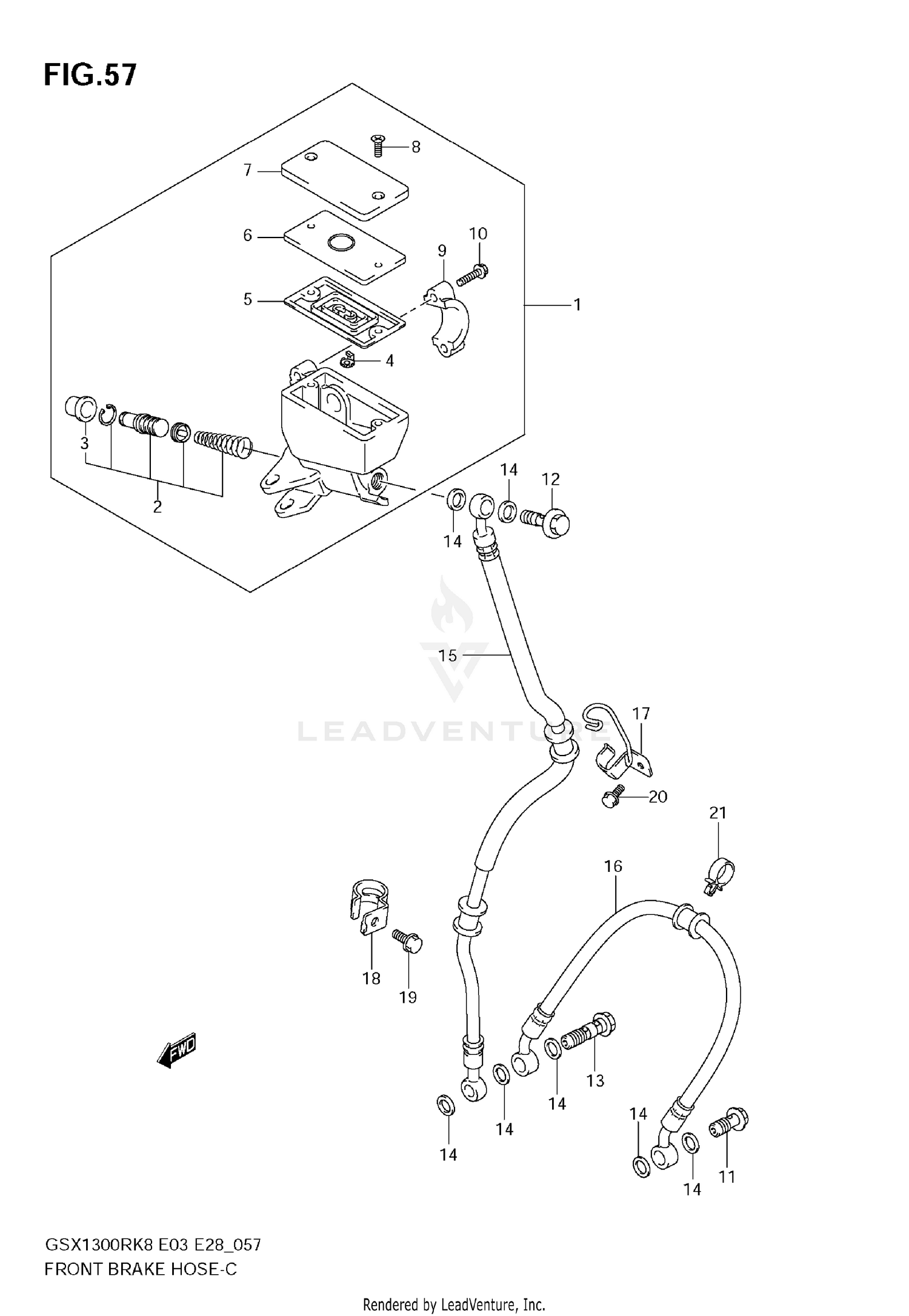 FIG.57

8
7
6
10
9
5
1
4
3
2
14
12
14
15
LEADVENTURE
17
20
21
16
18
19
FWD
13
14
14
14
14
14
11

GSX1300RK8 E03 E28_057
FRONT BRAKE HOSE-C

Rendered by LeadVenture, Inc.