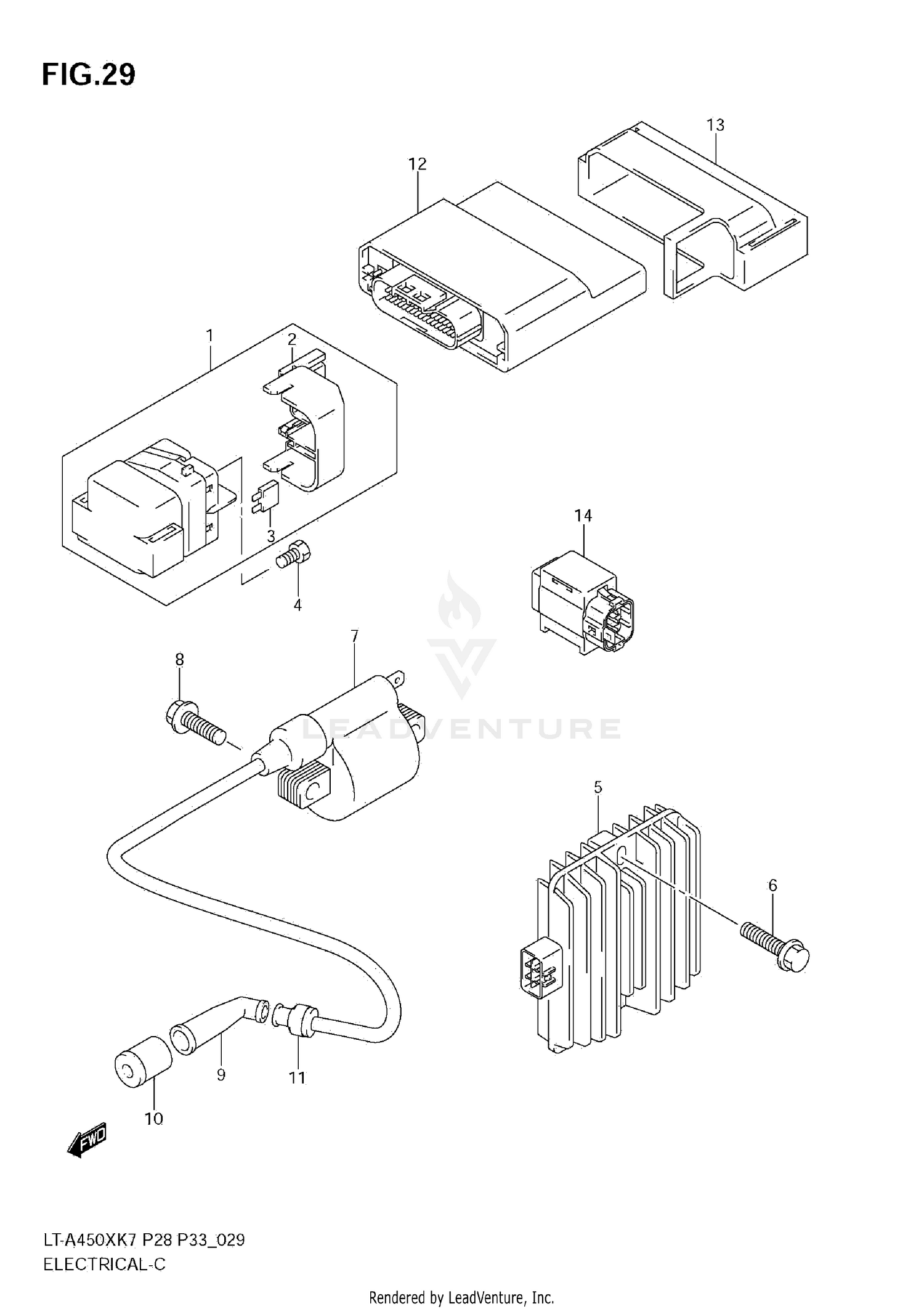 FIG.29

13

12

1

2

3

4

14

7

8

LEADVENTURE

5

6

9

11

10

FWD

LT-A450XK7 P28 P33_029
ELECTRICAL-C

Rendered by LeadVenture, Inc.