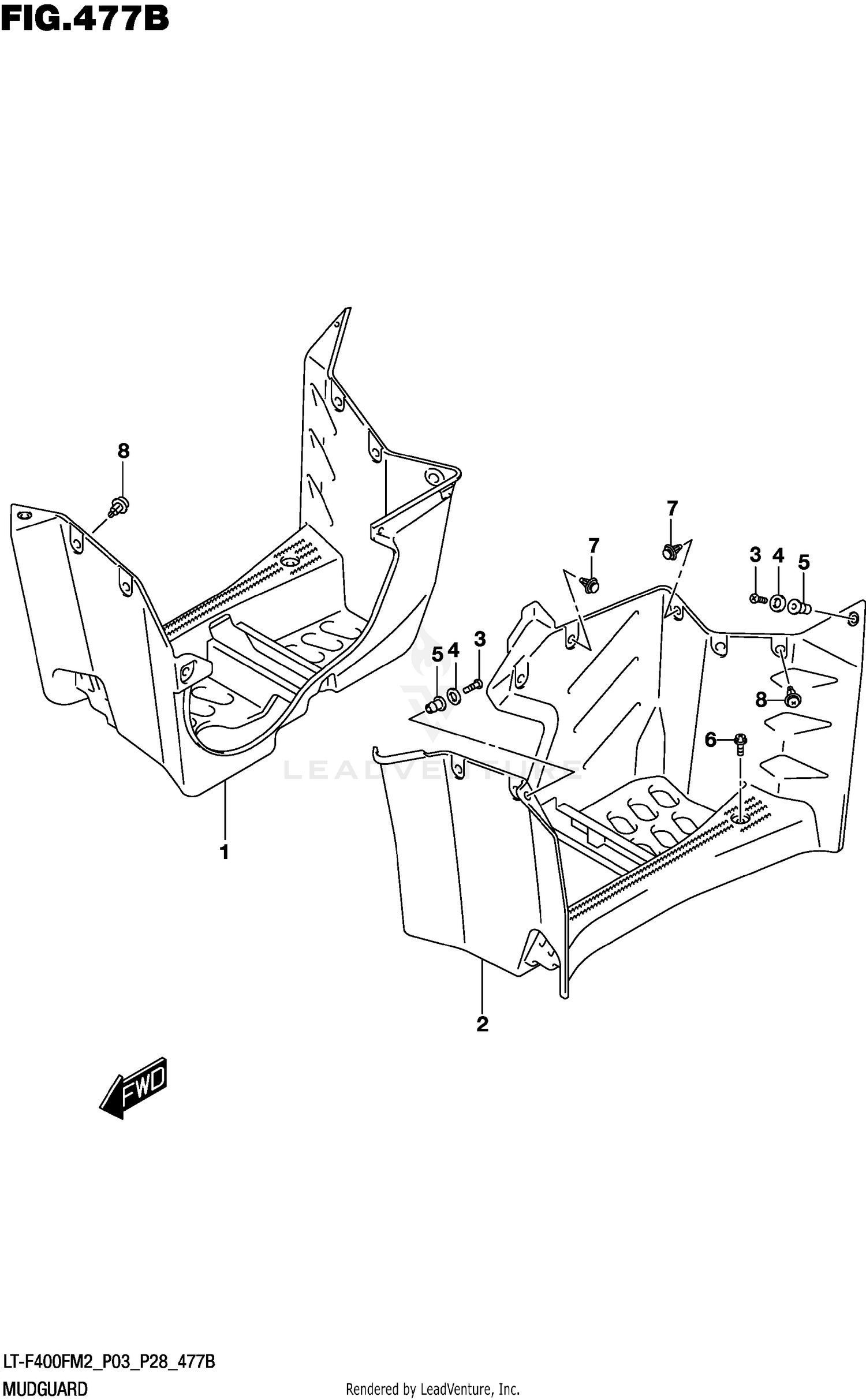 FIG.477B

8

7

7

3 4 5

5 4 3

8

6

LEADVENTURE

1

2

FWD

LT-F400FM2_P03_P28_477B
MUDGUARD

Rendered by LeadVenture, Inc.