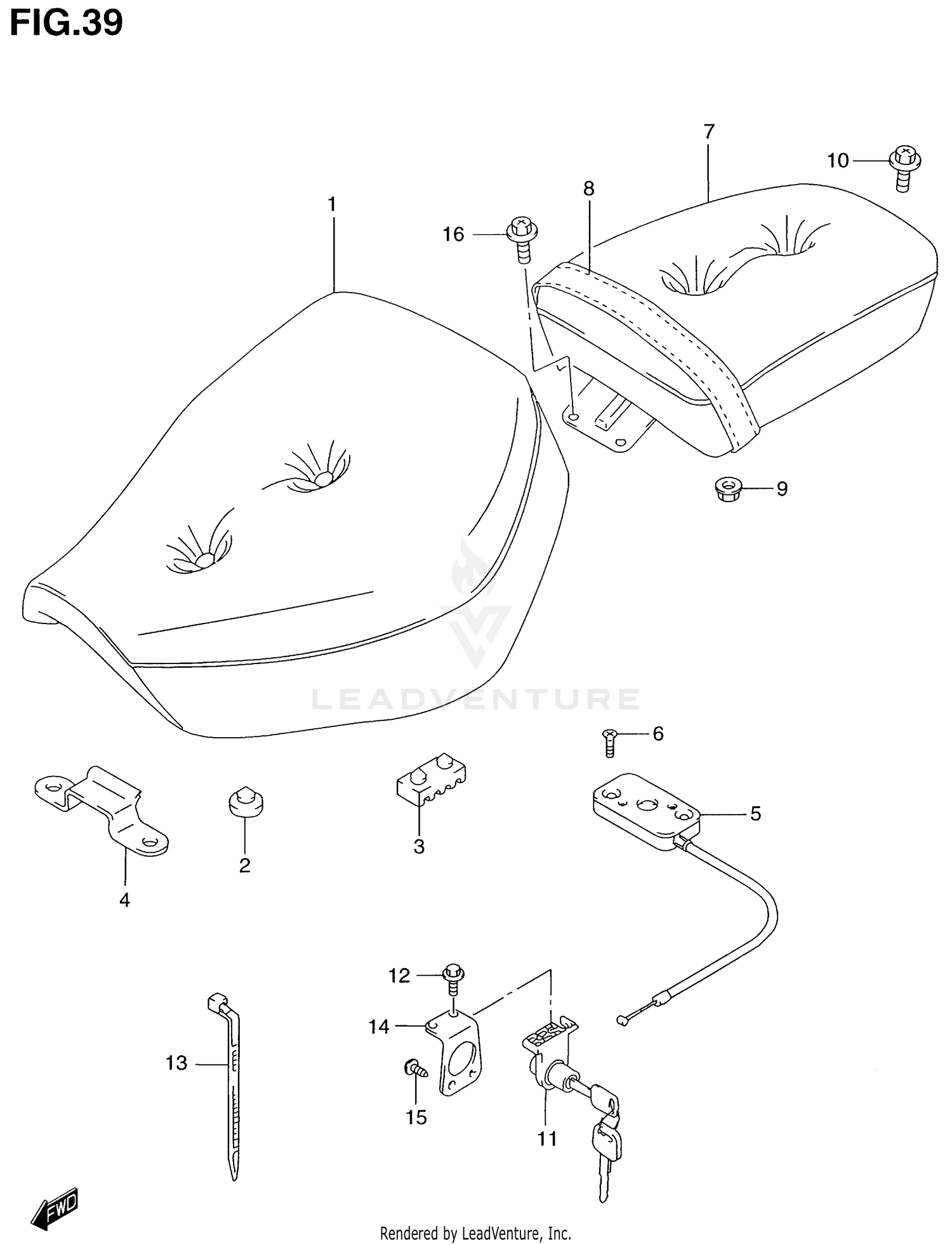 FIG.39

7

10

8

1

16

9

LEADVENTURE

6

5

4

2

3

12

14

13

15

11

FWD

Rendered by LeadVenture, Inc.