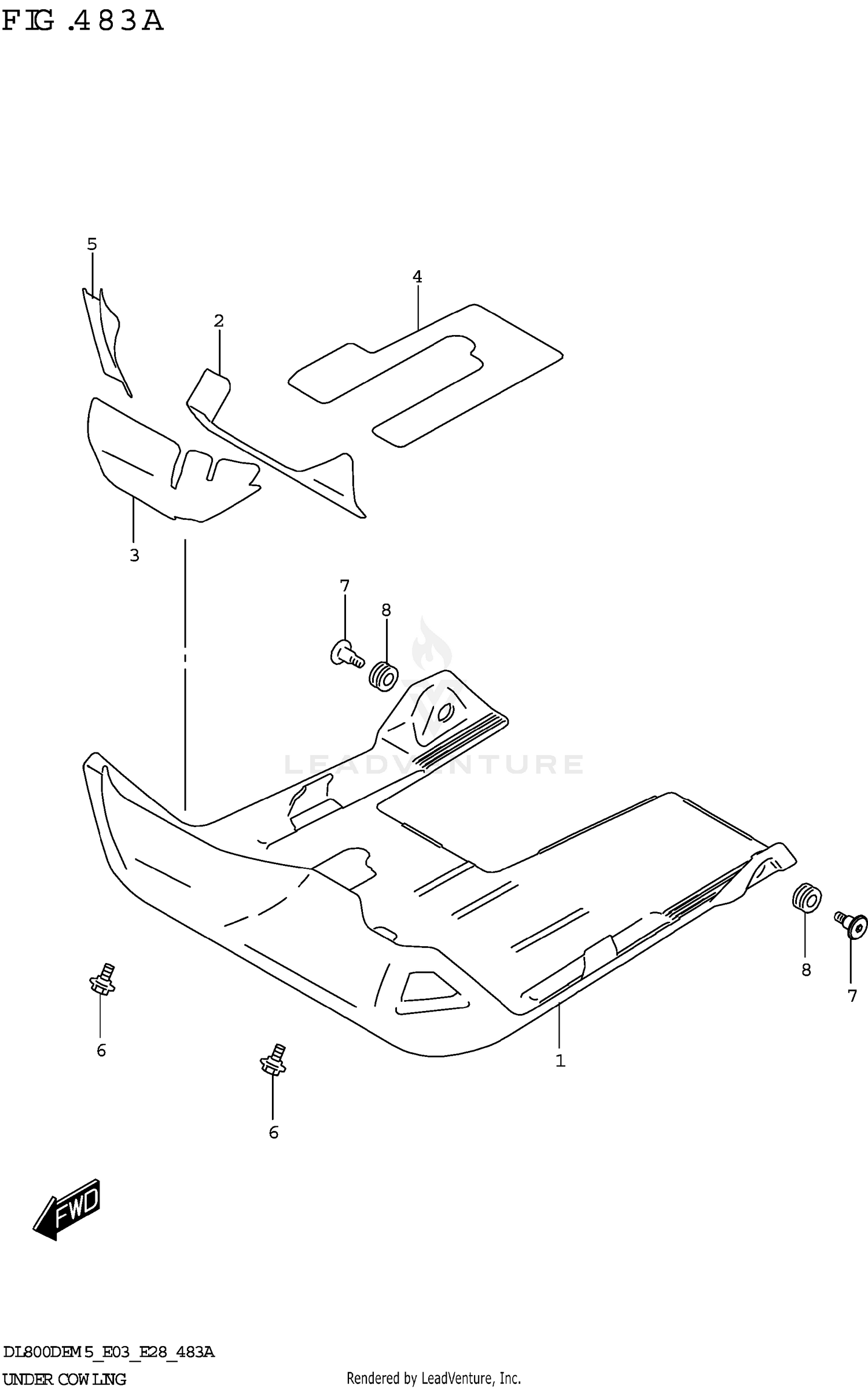 FIG.483A

5
4
2
3
7
8
LEADVENTURE
8
7
6
1
6
FWD

DL800DEM5_E03_E28_483A
UNDER COWLING
Rendered by LeadVenture, Inc.