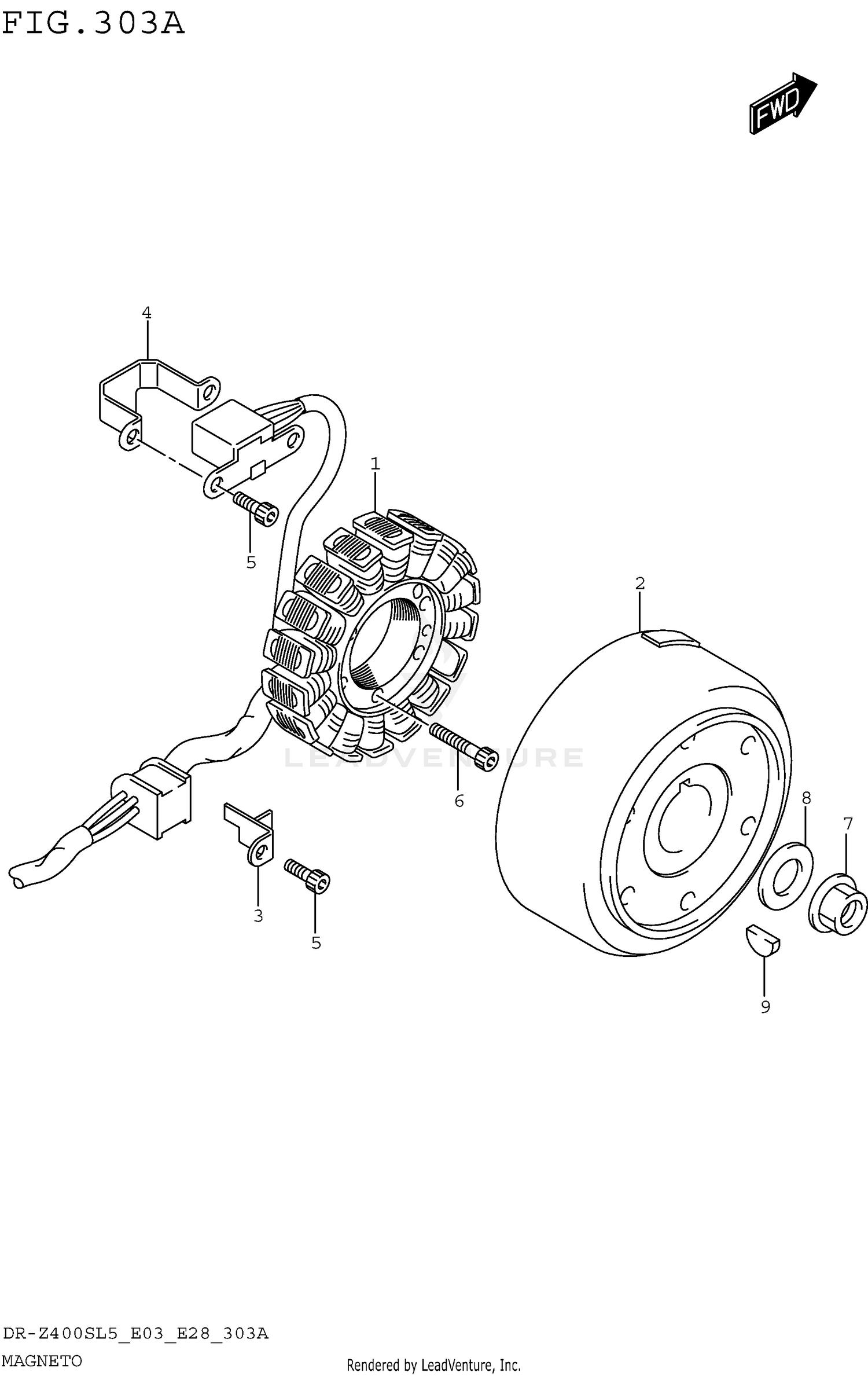 FIG.303A

FWD

4

1

5

2

LEADVENTURE

6

8

7

3

5

9

DR-Z400SL5_E03_E28_303A

MAGNETO

Rendered by LeadVenture, Inc.