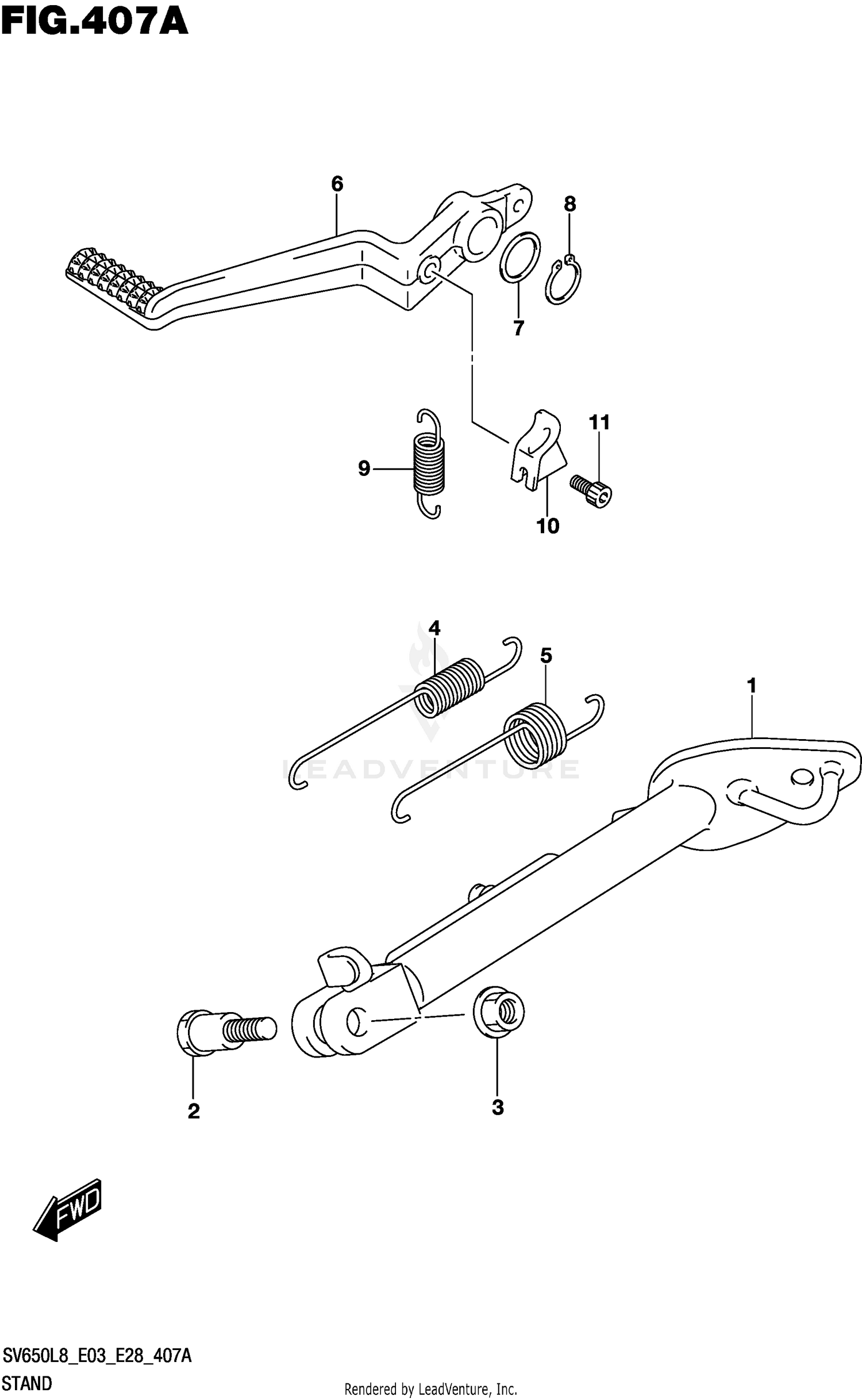 FIG.407A

6

8

7

11

9

10

4

5

1

LEADVENTURE

2

3

FWD

SV650L8_E03_E28_407A

STAND

Rendered by LeadVenture, Inc.