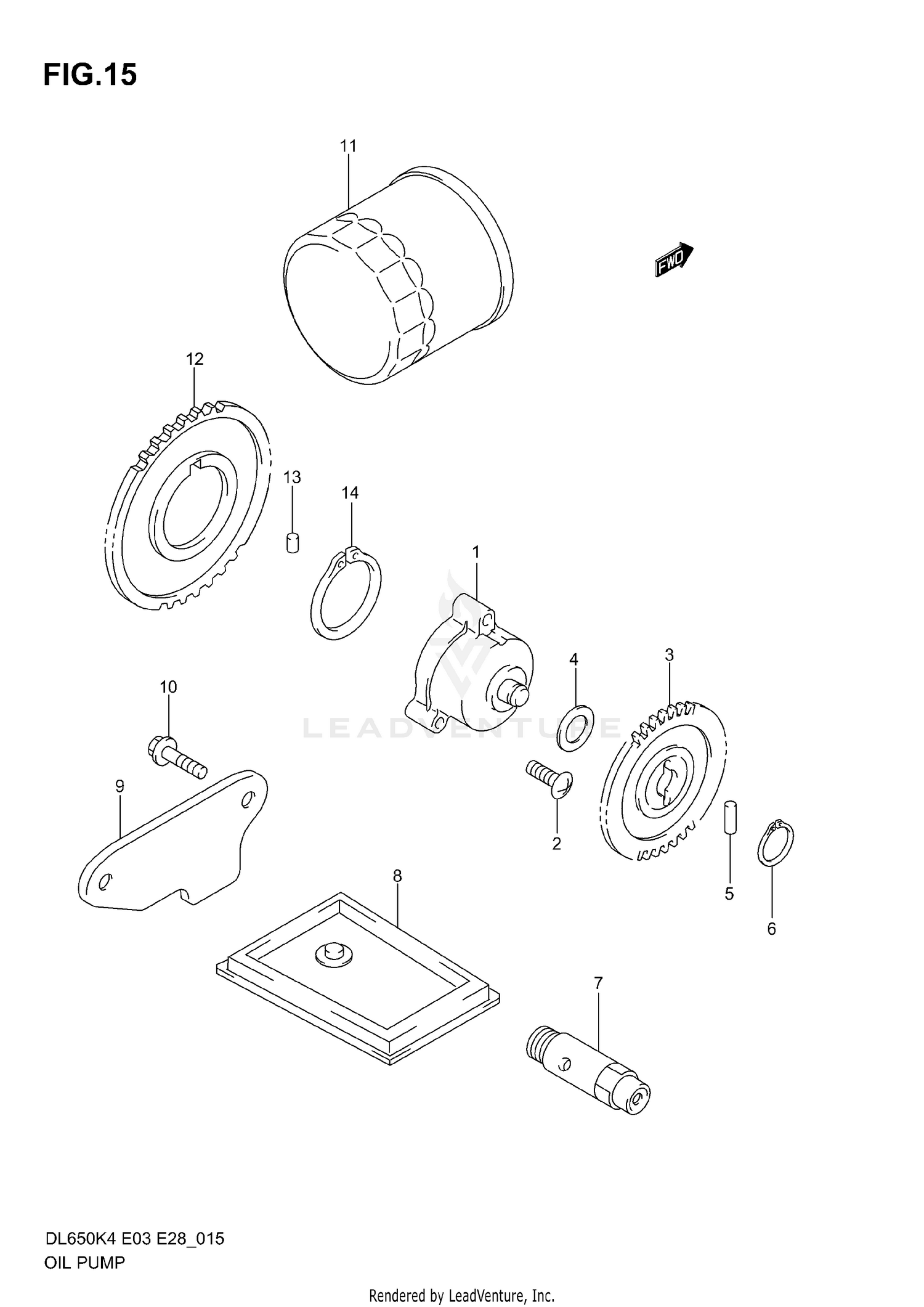 FIG.15

11

FWD

12

13

14

1

4

3

10

LEADVENTURE

9

2

5

6

8

7

DL650K4 E03 E28_015
OIL PUMP

Rendered by LeadVenture, Inc.